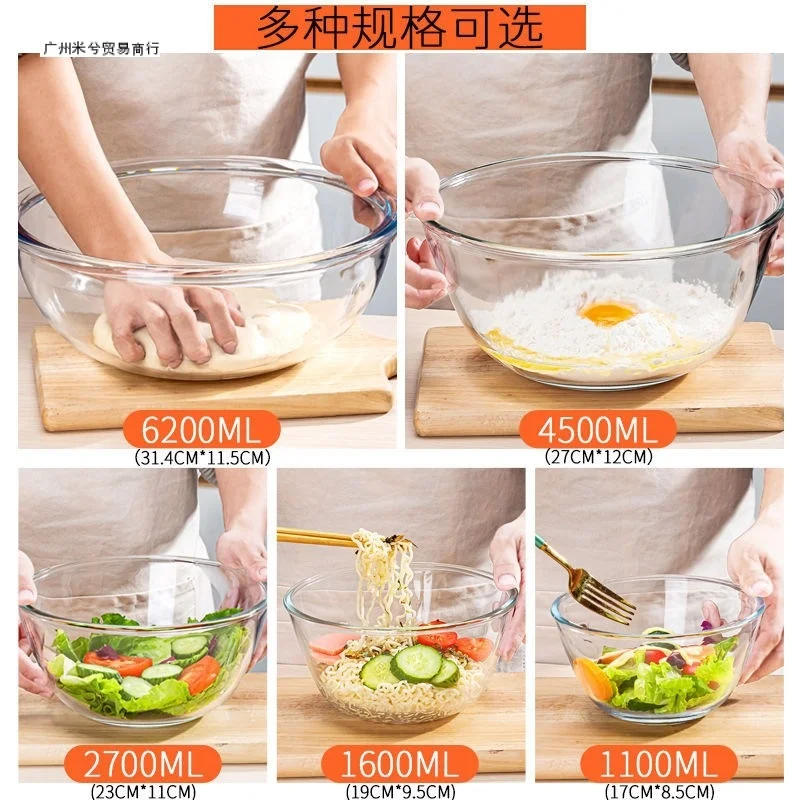 多种规格可选

广州米兮贸易商行

6200ML
(31.4CM*11.5CM)

4500ML
(27CM*12CM)

2700ML
(23CM*11CM)

1600ML
(19CM*9.5CM)

1100ML
(17CM*8.5CM)