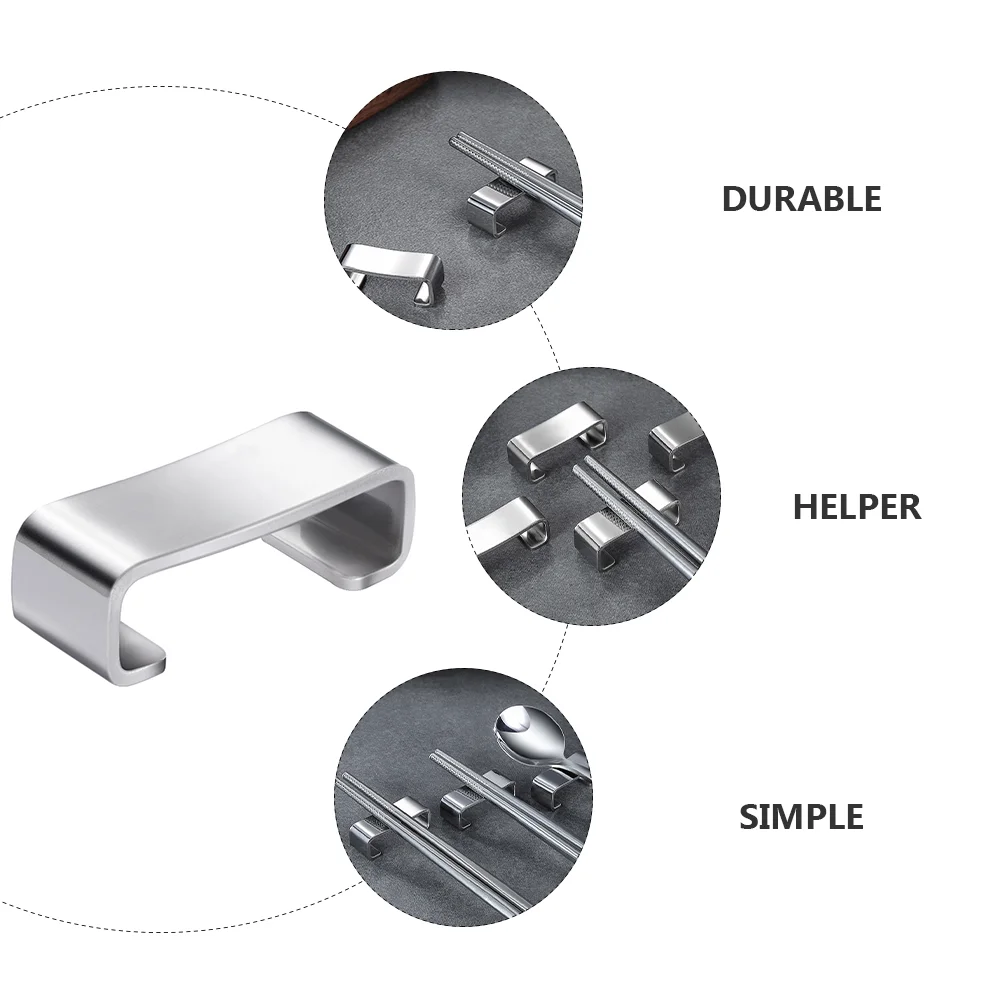 DURABLE

HELPER

SIMPLE