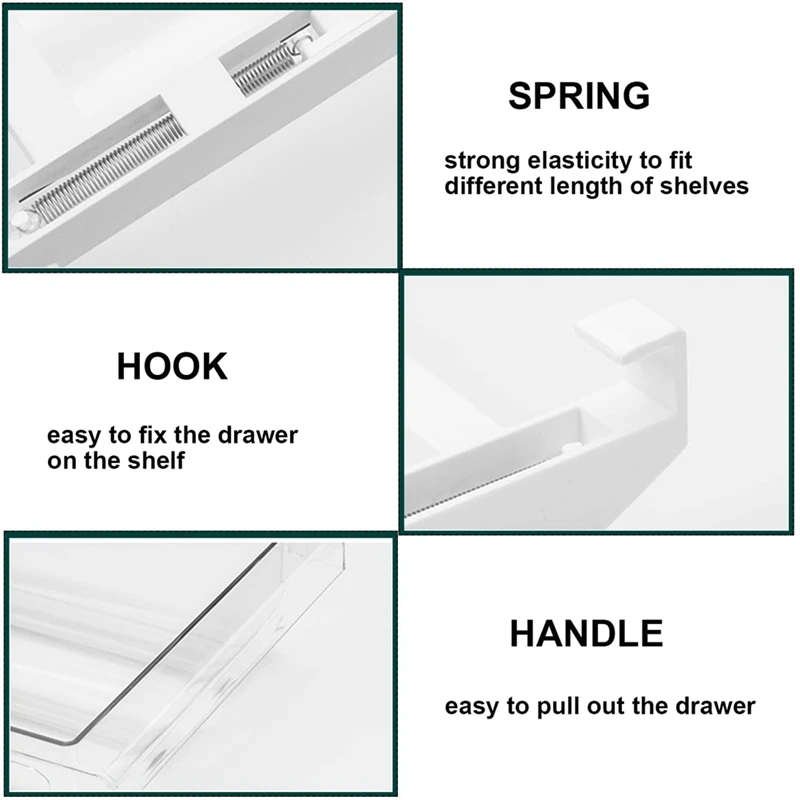 SPRING

strong elasticity to fit different length of shelves

HOOK

easy to fix the drawer on the shelf

HANDLE

easy to pull out the drawer