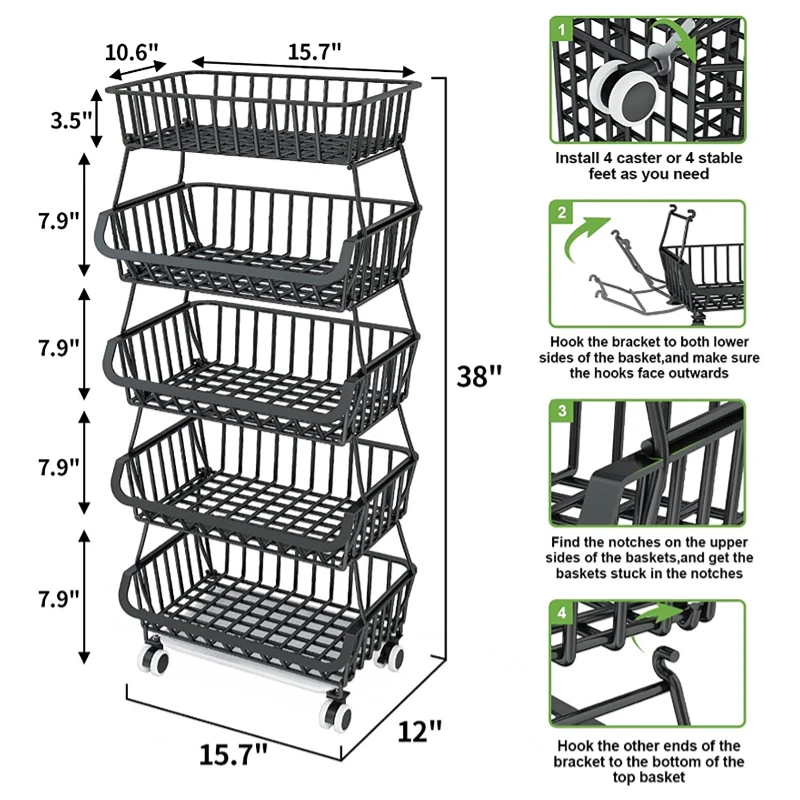 10.6"
15.7"
3.5"
7.9"
7.9"
7.9"
7.9"
38"
15.7"
12"

1
Install 4 caster or 4 stable feet as you need

2
Hook the bracket to both lower sides of the basket,and make sure the hooks face outwards

3
Find the notches on the upper sides of the baskets,and get the baskets stuck in the notches

4
Hook the other ends of the bracket to the bottom of the top basket