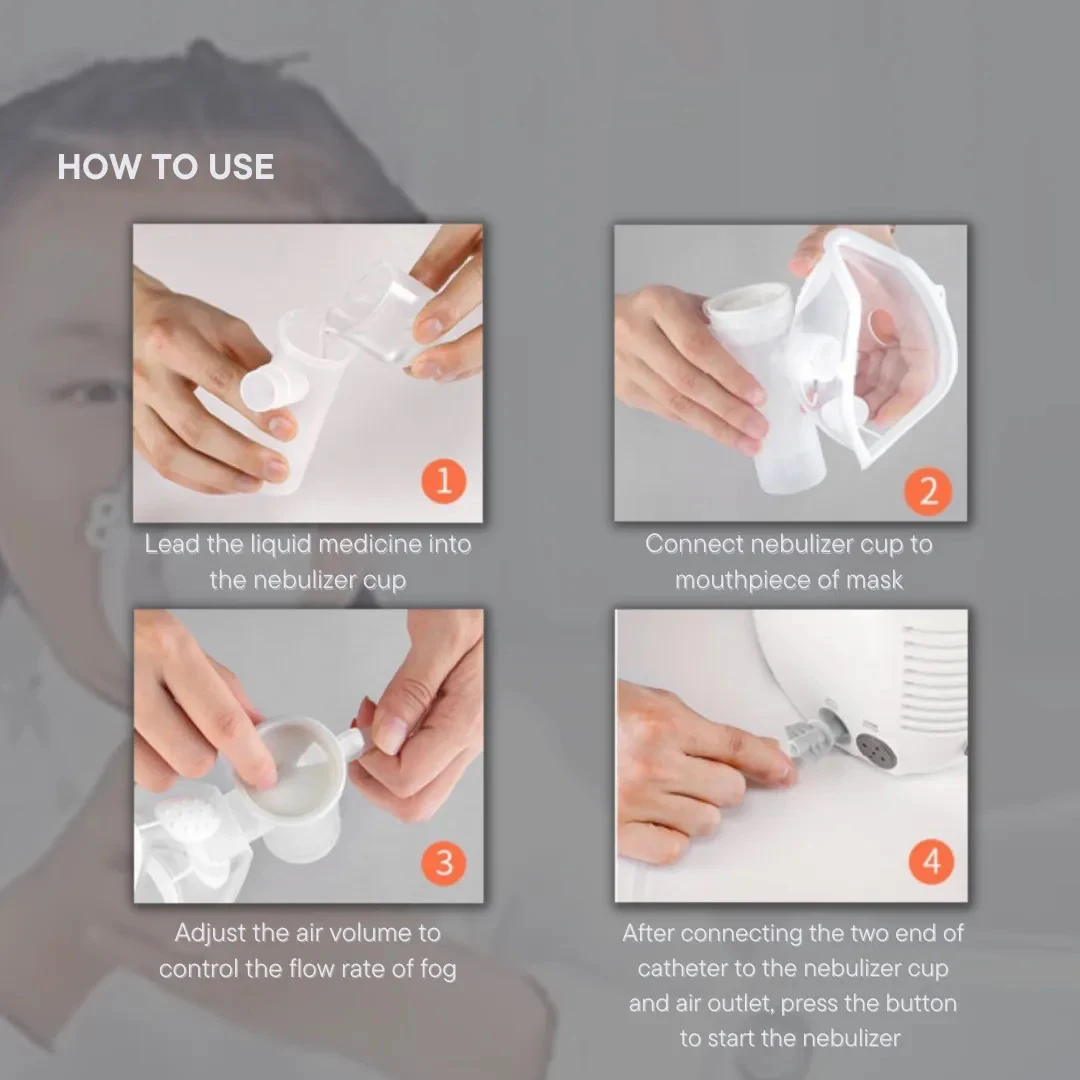 HOW TO USE

1

Lead the liquid medicine into the nebulizer cup

2

Connect nebulizer cup to mouthpiece of mask

3

Adjust the air volume to control the flow rate of fog

4

After connecting the two end of catheter to the nebulizer cup and air outlet, press the button to start the nebulizer