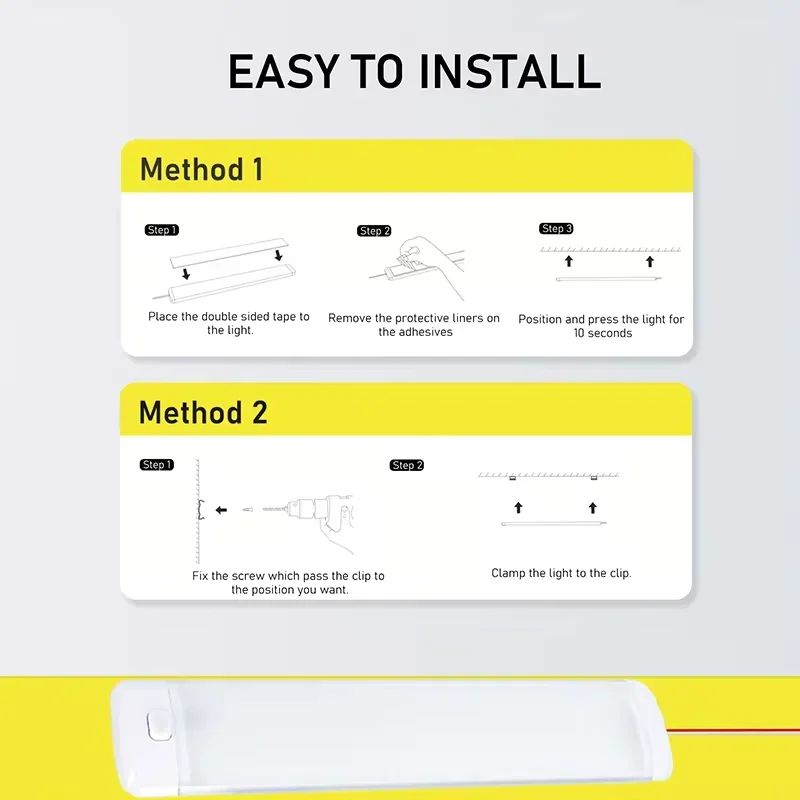 EASY TO INSTALL

Method 1

Step 1

Place the double sided tape to the light.

Step 2

Remove the protective liners on the adhesives

Step 3

Position and press the light for 10 seconds

Method 2

Step 1

Fix the screw which pass the clip to the position you want.

Step 2

Clamp the light to the clip.