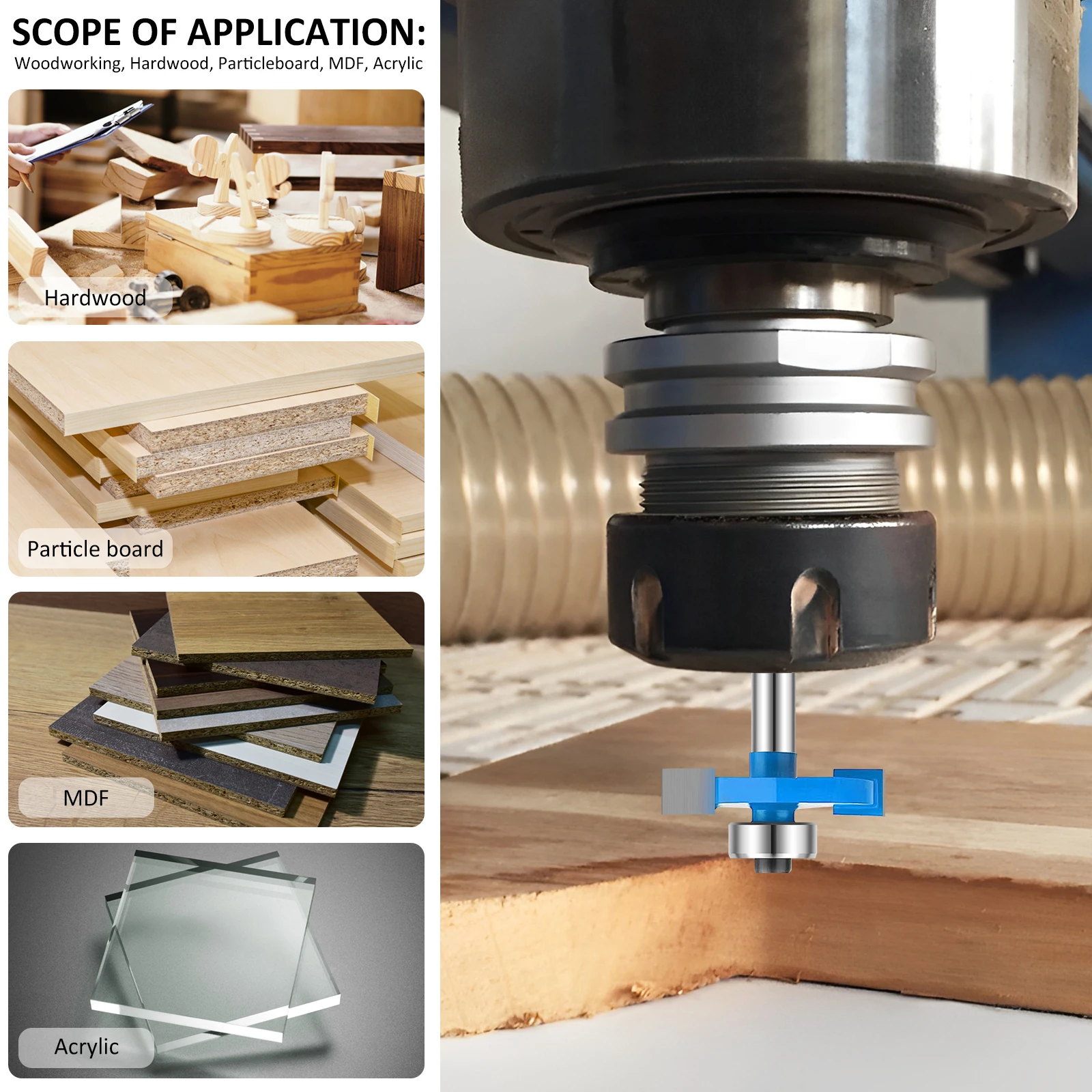 SCOPE OF APPLICATION:
Woodworking, Hardwood, Particleboard, MDF, Acrylic

Hardwood

Particle board

MDF

Acrylic