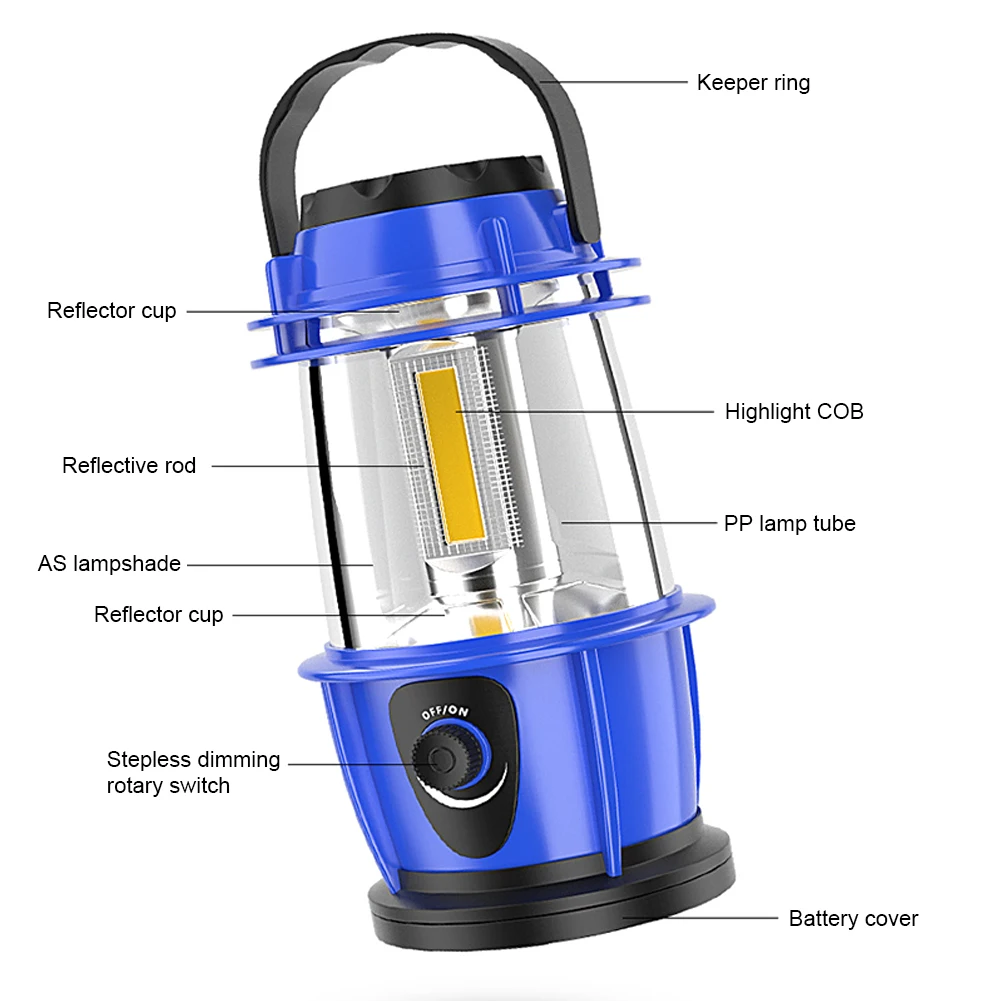 Keeper ring

Reflector cup

Highlight COB

Reflective rod

PP lamp tube

AS lampshade

Reflector cup

OFF/ON

Stepless dimming rotary switch

Battery cover