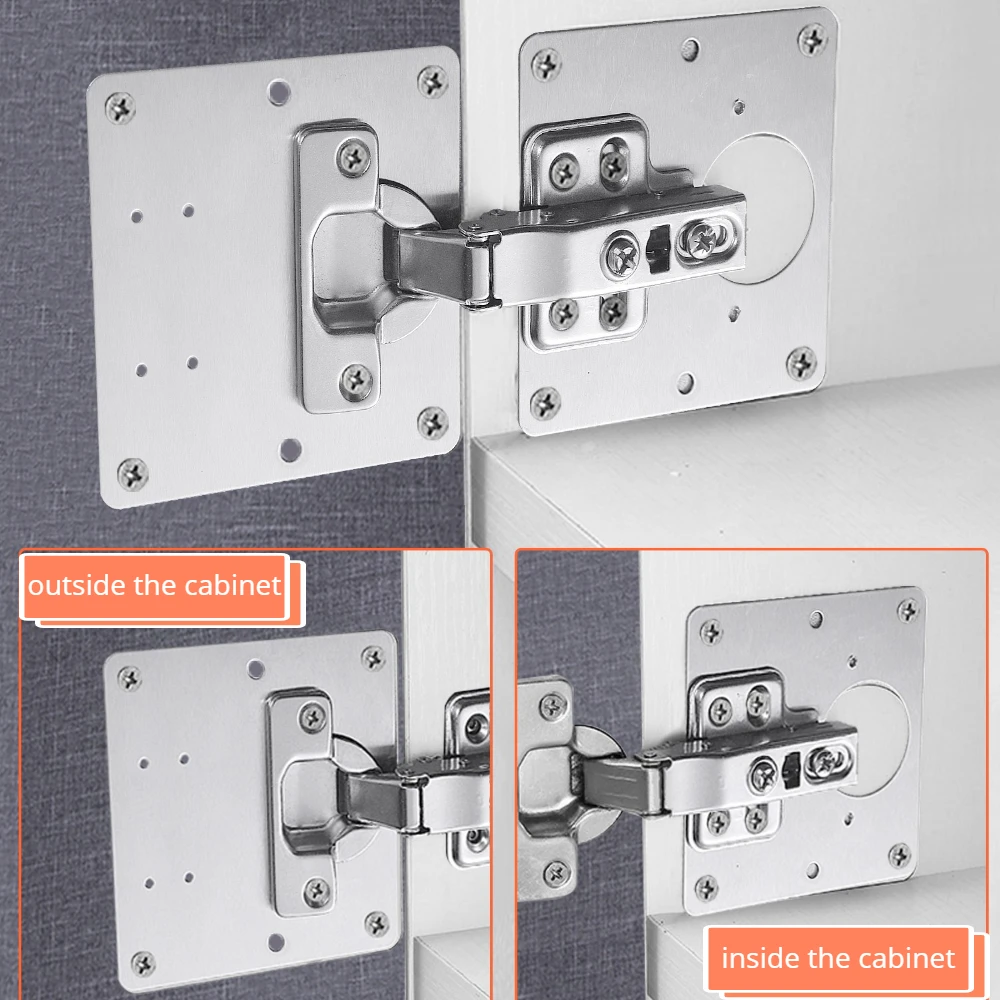 outside the cabinet

inside the cabinet