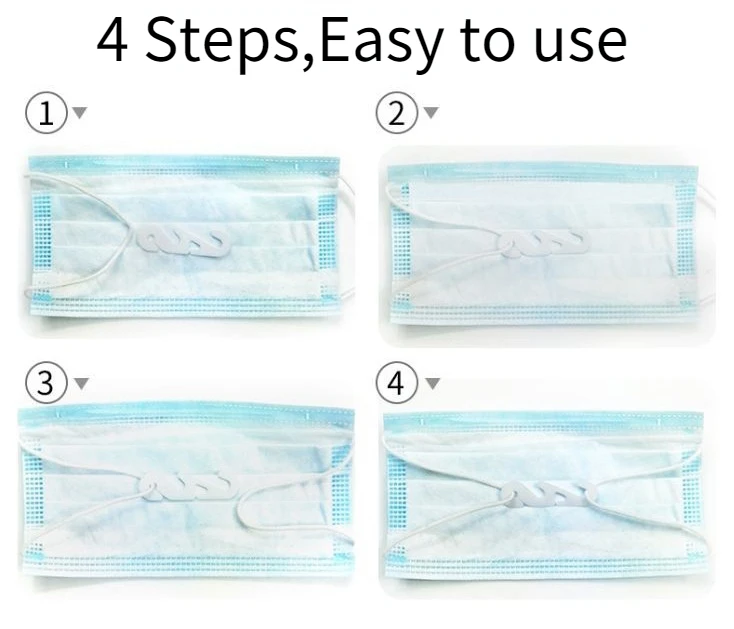 4 Steps,Easy to use

①

②

③

④