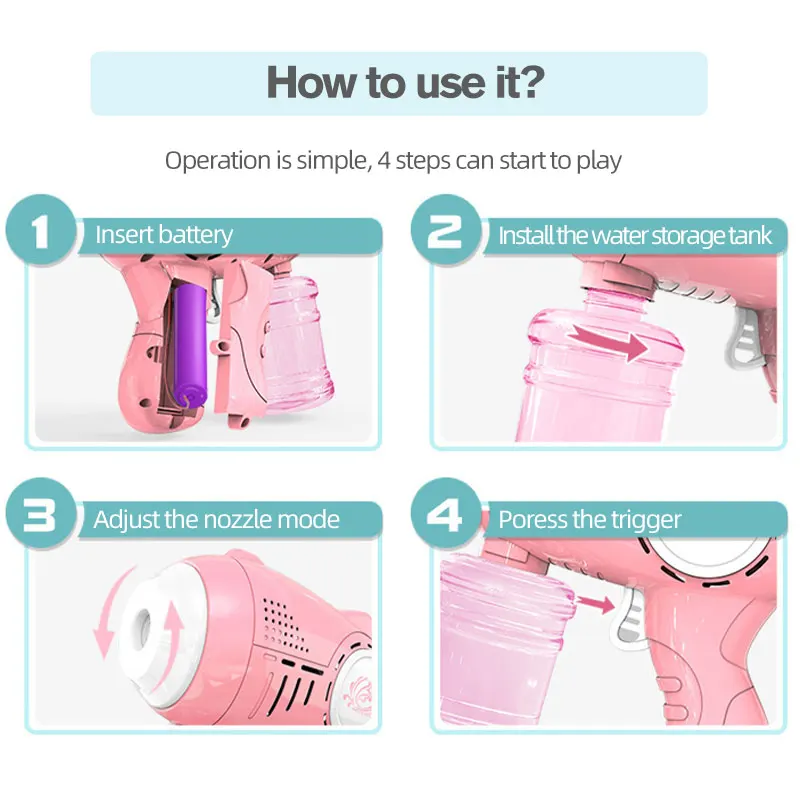 How to use it?

Operation is simple, 4 steps can start to play

1 Insert battery

2 Install the water storage tank

3 Adjust the nozzle mode

4 Poress the trigger