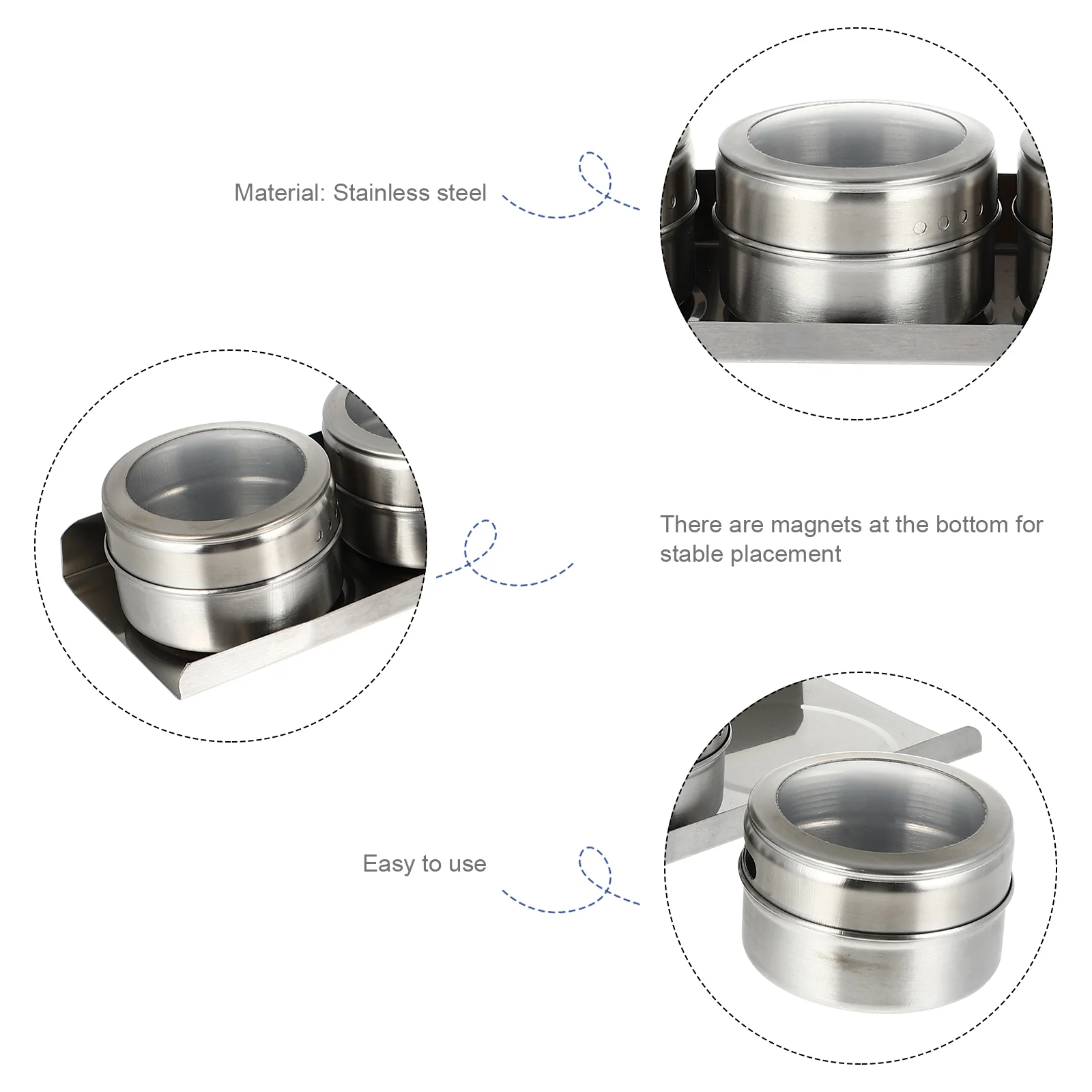 Material: Stainless steel

There are magnets at the bottom for stable placement

Easy to use