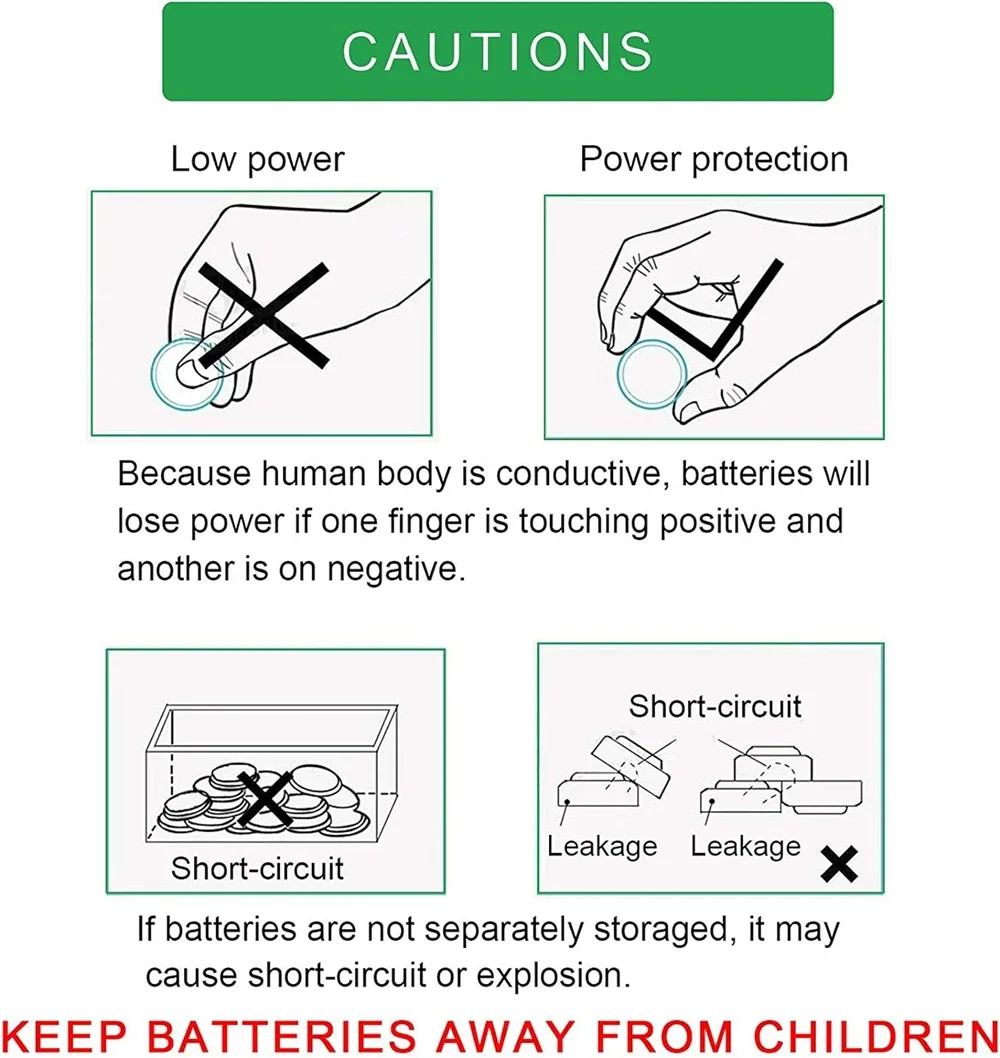 CAUTIONS

Low power

Power protection

Because human body is conductive, batteries will lose power if one finger is touching positive and another is on negative.

Short-circuit

Short-circuit

Leakage

Leakage

If batteries are not separately storaged, it may cause short-circuit or explosion.

KEEP BATTERIES AWAY FROM CHILDREN