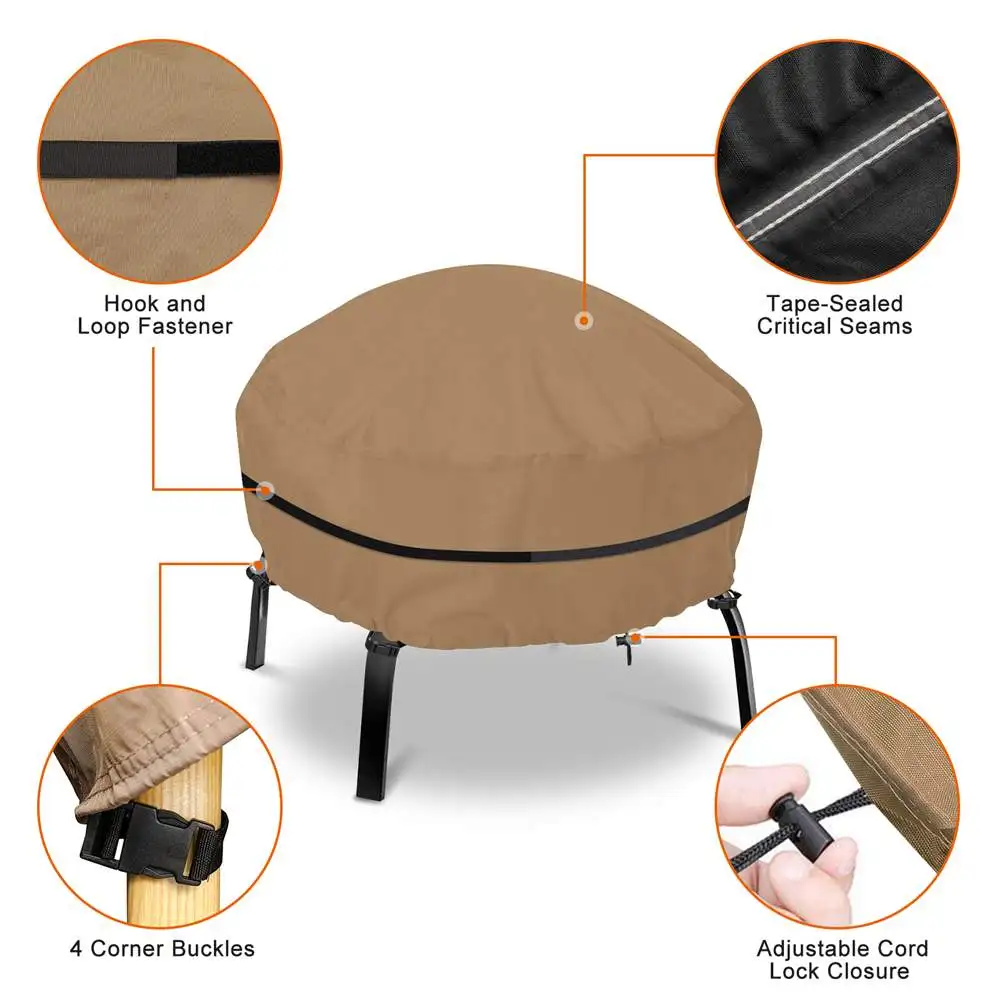 Hook and Loop Fastener

Tape-Sealed Critical Seams

4 Corner Buckles

Adjustable Cord Lock Closure