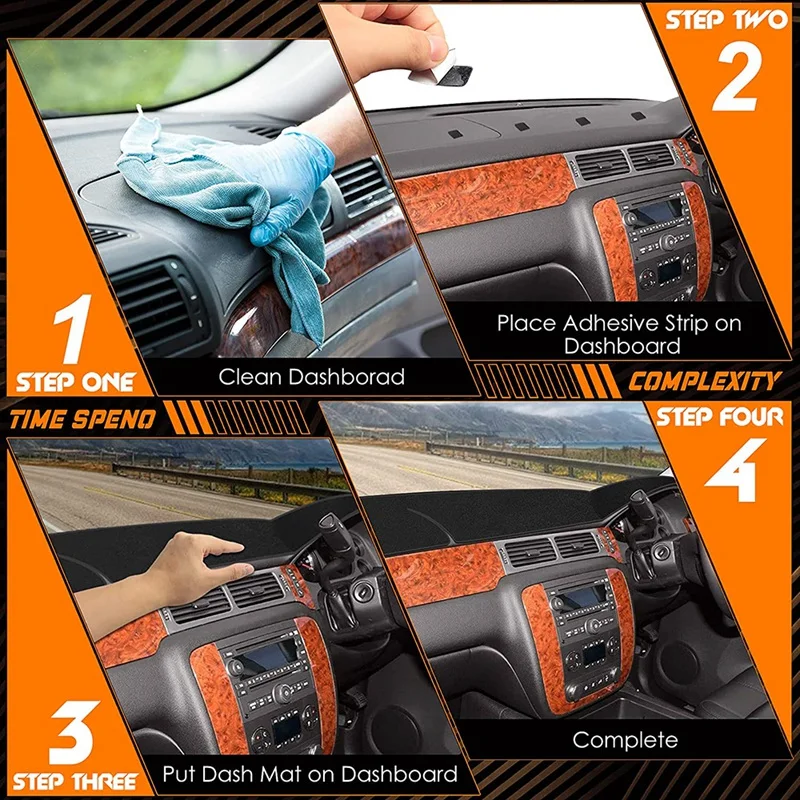 STEP TWO
2

1
STEP ONE
Clean Dashborad

Place Adhesive Strip on Dashboard

COMPLEXITY

TIME SPEND

STEP FOUR
4

3
STEP THREE
Put Dash Mat on Dashboard

Complete