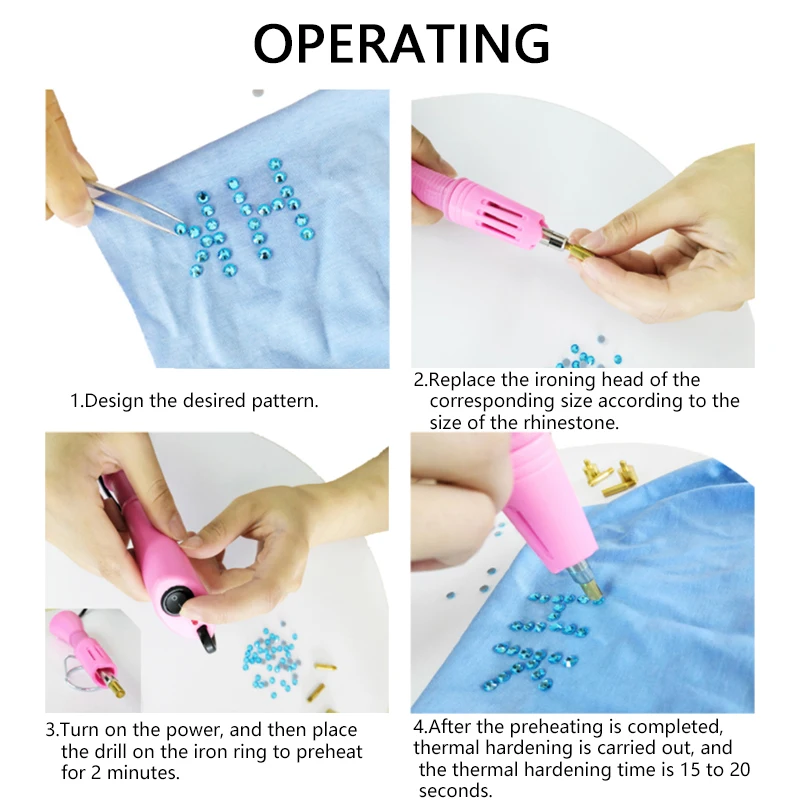 OPERATING

1.Design the desired pattern.

2.Replace the ironing head of the corresponding size according to the size of the rhinestone.

3.Turn on the power, and then place the drill on the iron ring to preheat for 2 minutes.

4.After the preheating is completed, thermal hardening is carried out, and the thermal hardening time is 15 to 20 seconds.