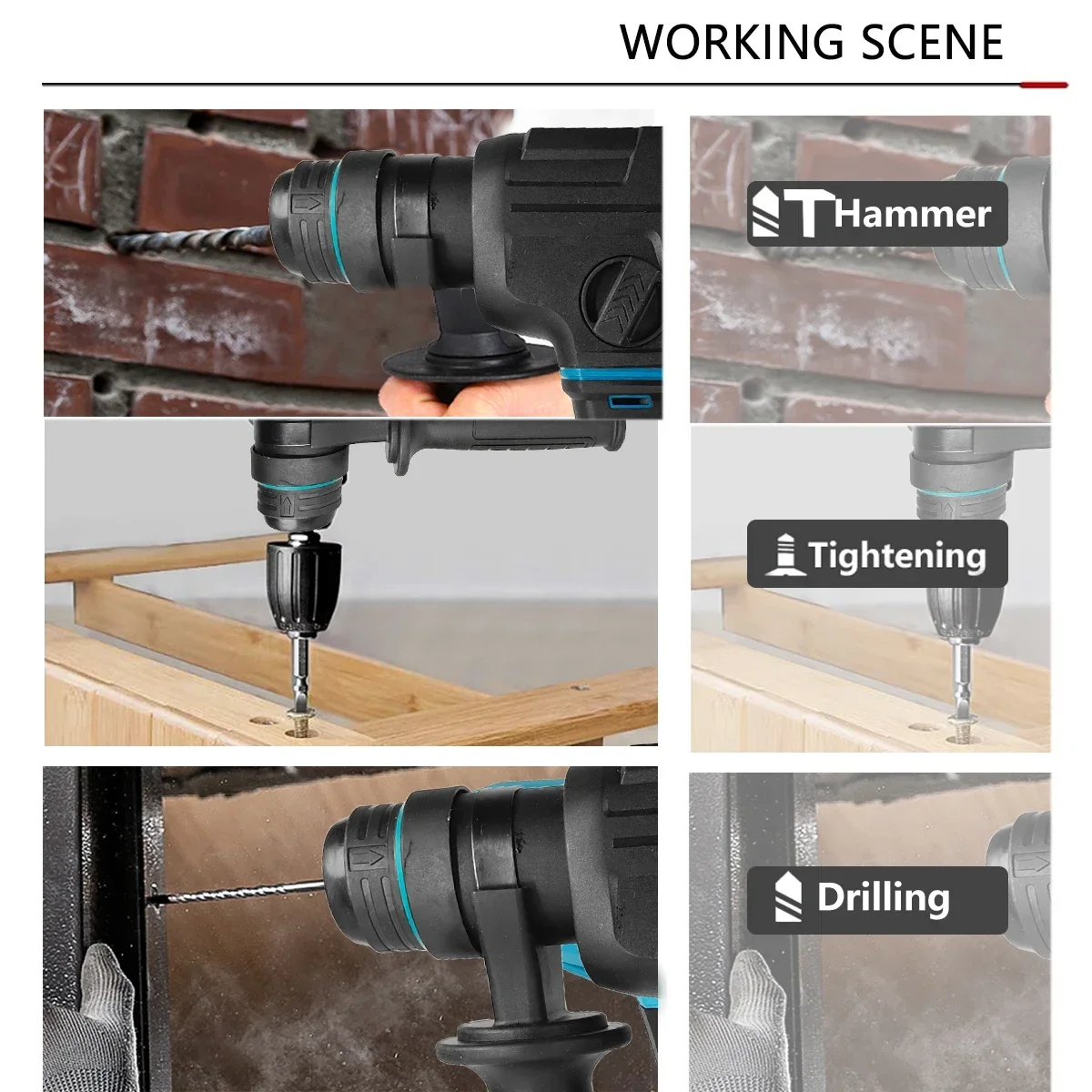 WORKING SCENE

Hammer

Tightening

Drilling