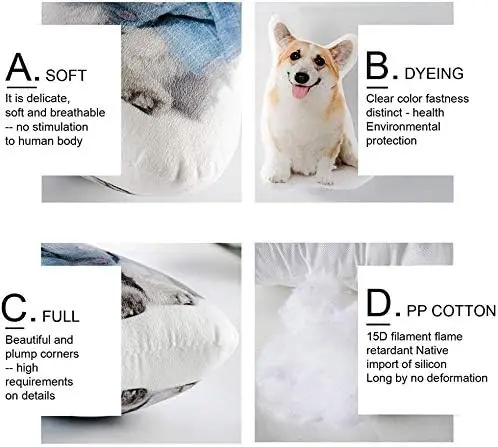 A. SOFT

It is delicate, soft and breathable -- no stimulation to human body

B. DYEING

Clear color fastness distinct - health Environmental protection

C. FULL

Beautiful and plump corners -- high requirements on details

D. PP COTTON

15D filament flame retardant Native import of silicon Long by no deformation