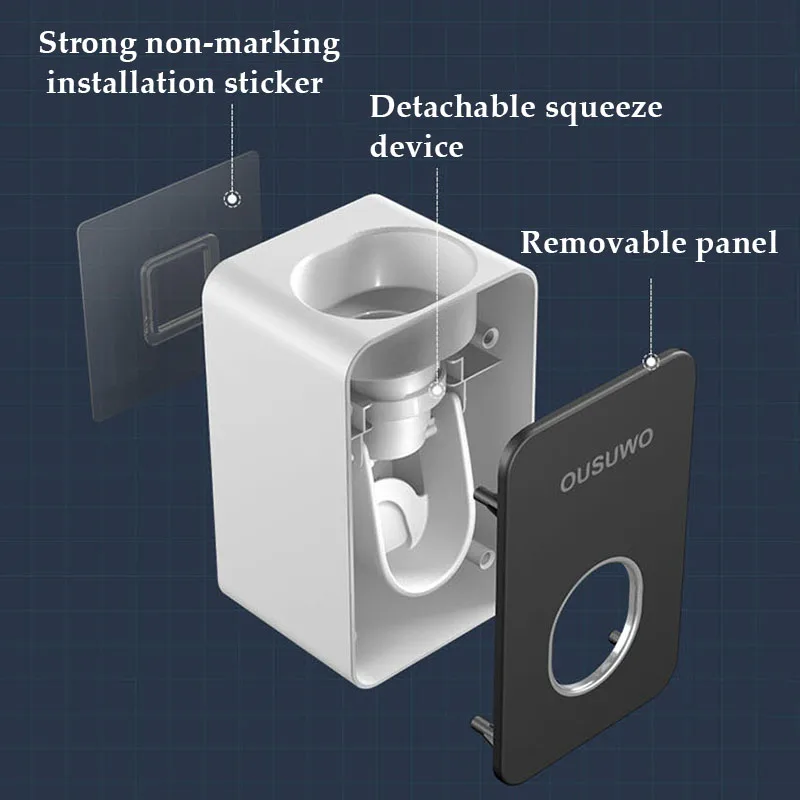 Strong non-marking installation sticker

Detachable squeeze device

Removable panel

OUSUWO