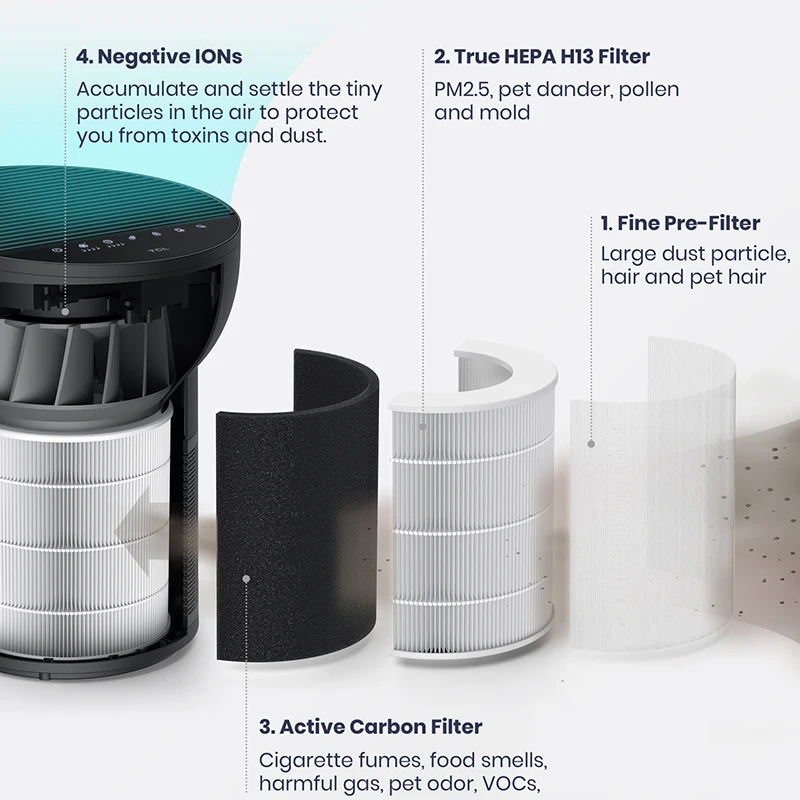 4. Negative IONs
Accumulate and settle the tiny particles in the air to protect you from toxins and dust.

2. True HEPA H13 Filter
PM2.5, pet dander, pollen and mold

1. Fine Pre-Filter
Large dust particle, hair and pet hair

TCL

3. Active Carbon Filter
Cigarette fumes, food smells, harmful gas, pet odor, VOCs,