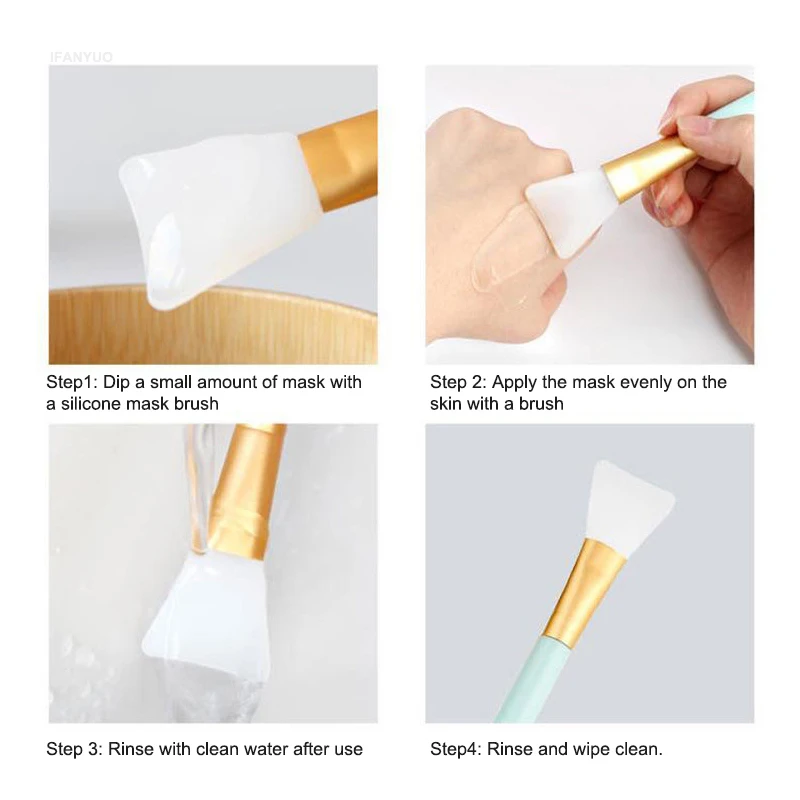 IFANYUO

Step1: Dip a small amount of mask with a silicone mask brush

Step 2: Apply the mask evenly on the skin with a brush

Step 3: Rinse with clean water after use

Step4: Rinse and wipe clean.