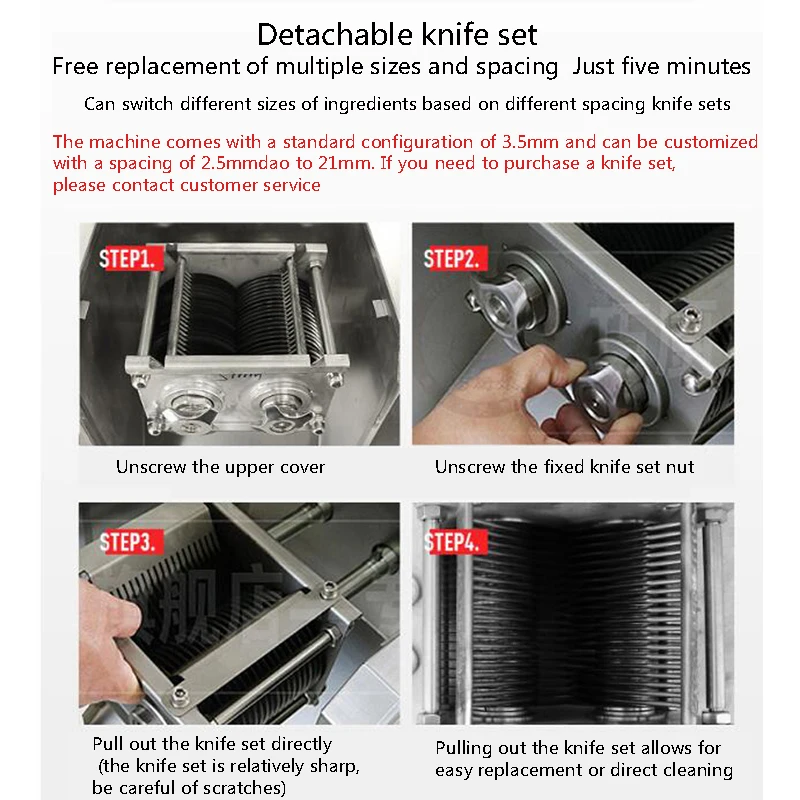 Detachable knife set

Free replacement of multiple sizes and spacing Just five minutes

Can switch different sizes of ingredients based on different spacing knife sets

The machine comes with a standard configuration of 3.5mm and can be customized with a spacing of 2.5mmdao to 21mm. If you need to purchase a knife set, please contact customer service

STEP1.

Unscrew the upper cover

STEP2.

Unscrew the fixed knife set nut

STEP3.

Pull out the knife set directly (the knife set is relatively sharp, be careful of scratches)

STEP4.

Pulling out the knife set allows for easy replacement or direct cleaning