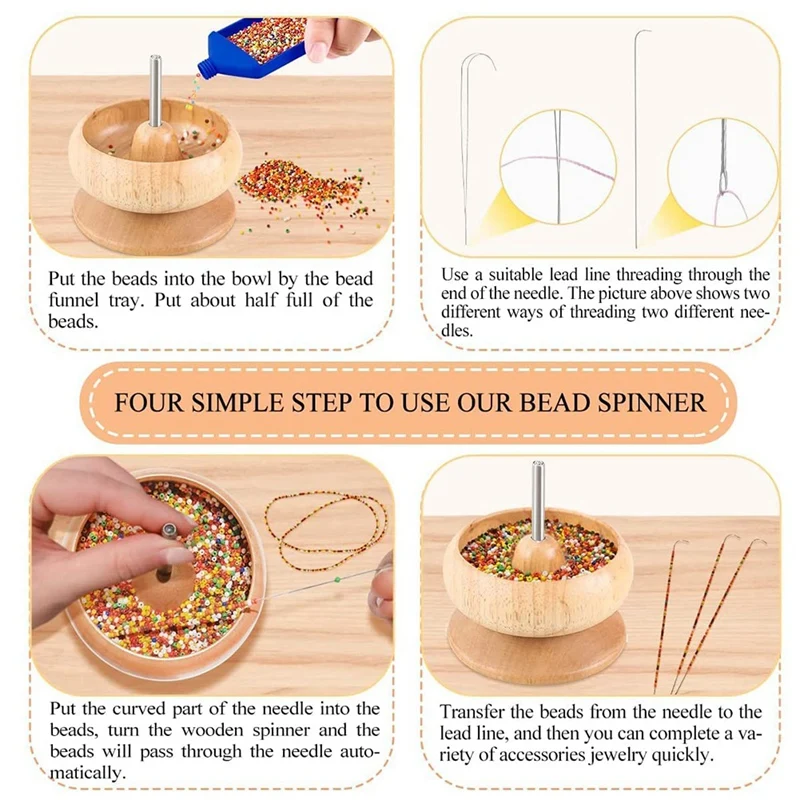 Put the beads into the bowl by the bead funnel tray. Put about half full of the beads.

Use a suitable lead line threading through the end of the needle. The picture above shows two different ways of threading two different needles.

FOUR SIMPLE STEP TO USE OUR BEAD SPINNER

Put the curved part of the needle into the beads, turn the wooden spinner and the beads will pass through the needle automatically.

Transfer the beads from the needle to the lead line, and then you can complete a variety of accessories jewelry quickly.