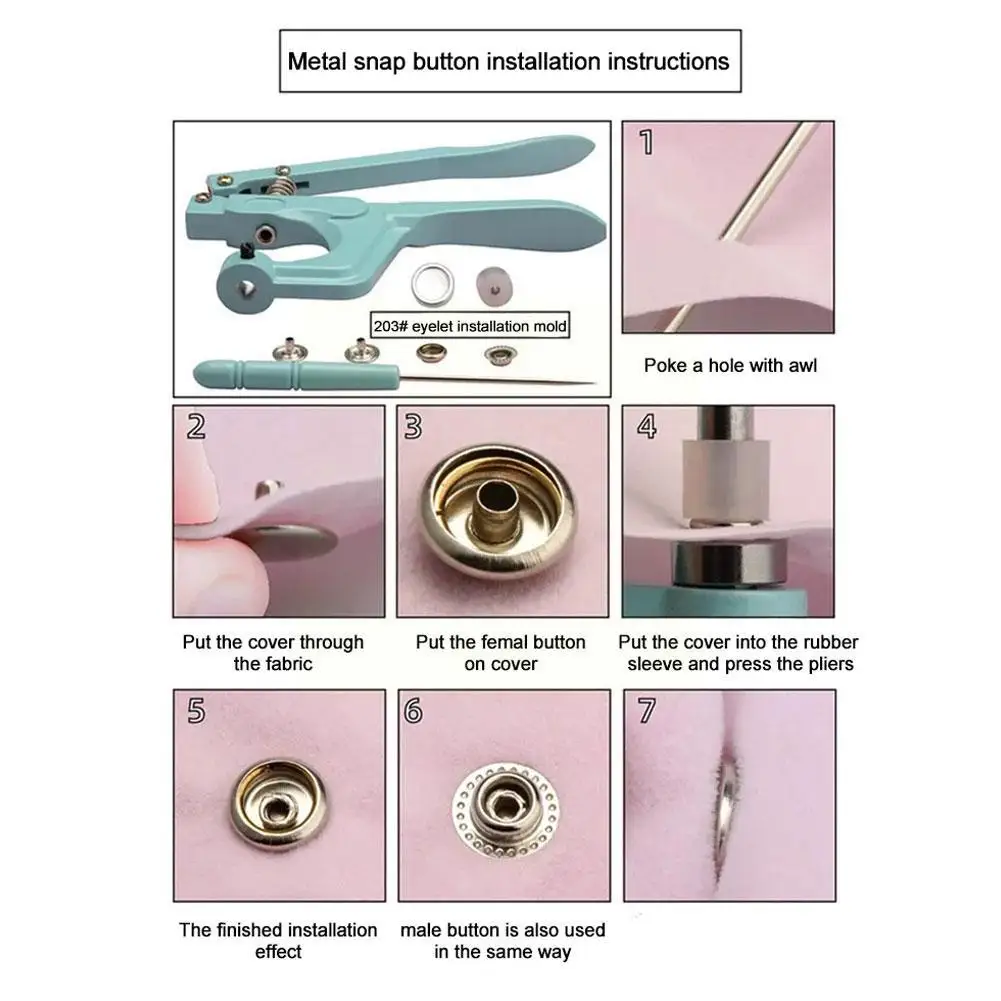 Metal snap button installation instructions

203# eyelet installation mold

1

Poke a hole with awl

2

Put the cover through the fabric

3

Put the femal button on cover

4

Put the cover into the rubber sleeve and press the pliers

5

The finished installation effect

6

male button is also used in the same way

7