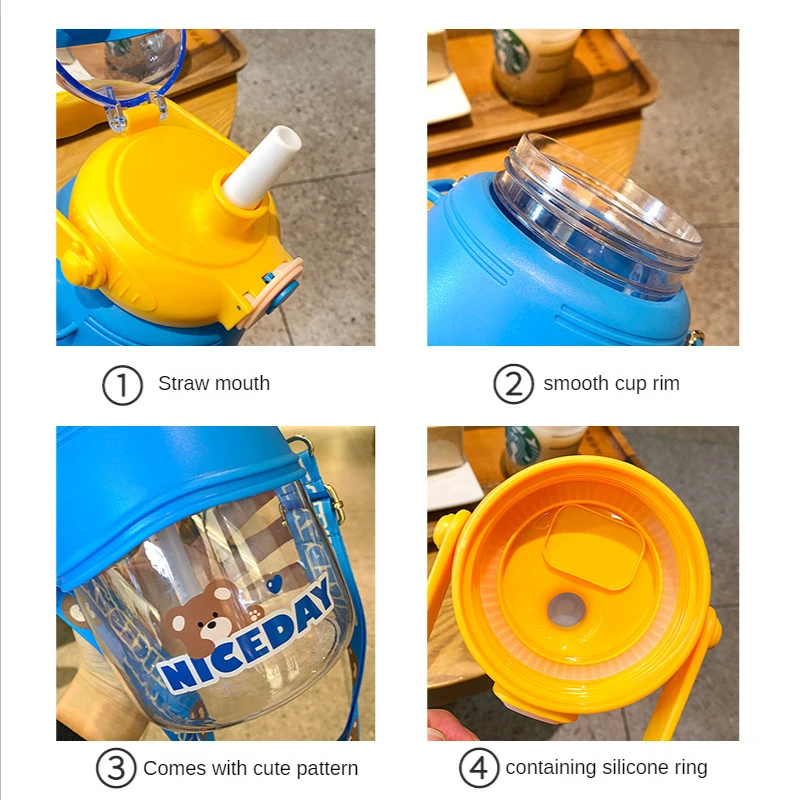 ① Straw mouth

② smooth cup rim

NICEDAY

③ Comes with cute pattern

④ containing silicone ring