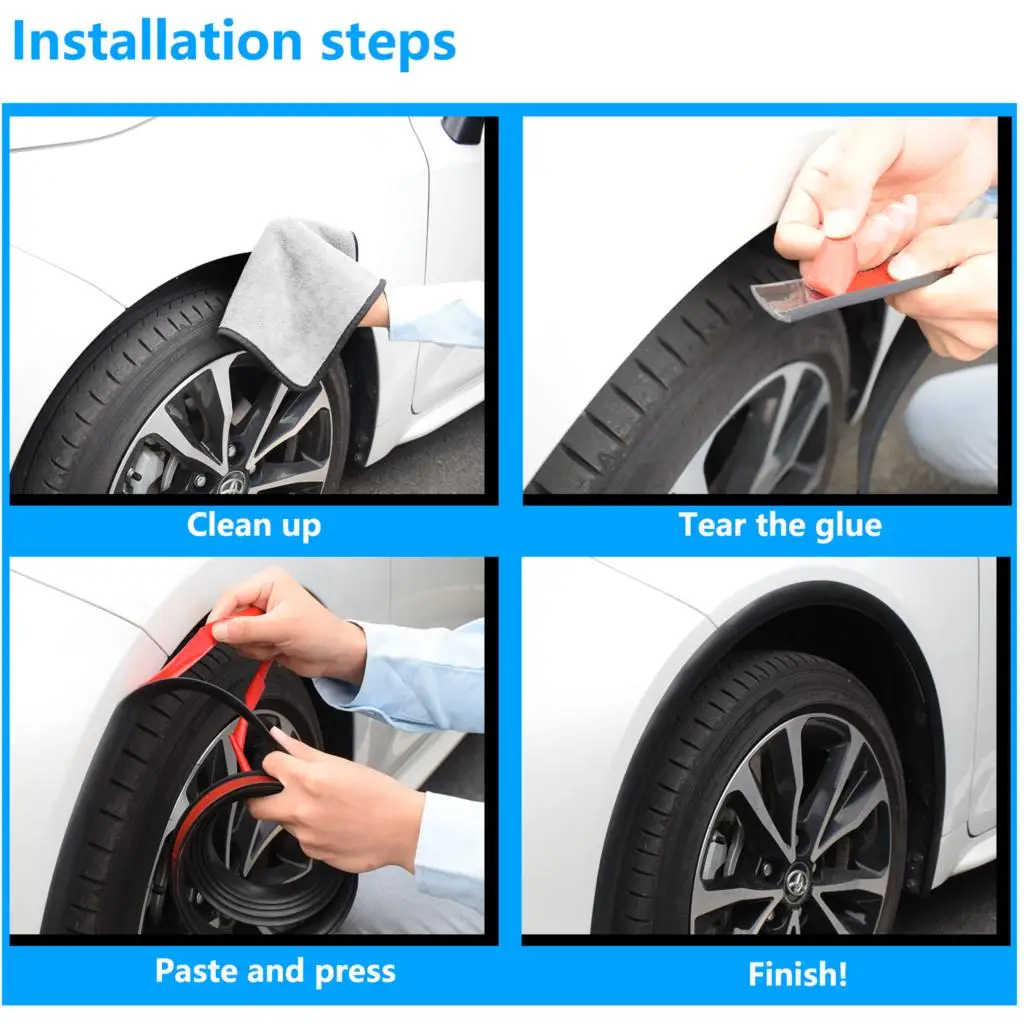 Installation steps

Clean up

Tear the glue

Paste and press

Finish!