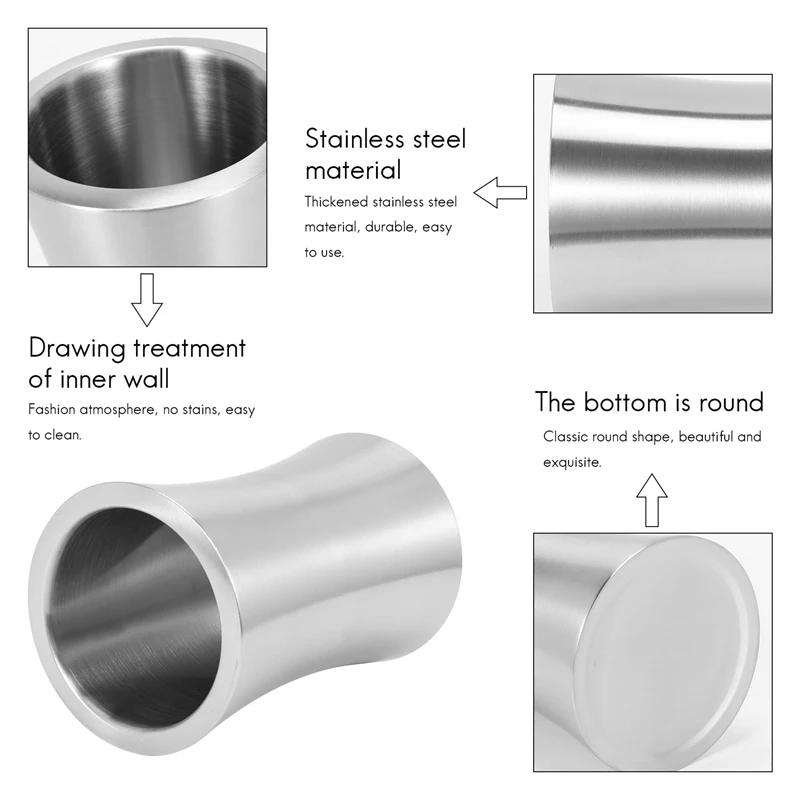 Stainless steel material

Thickened stainless steel material, durable, easy to use.

Drawing treatment of inner wall

Fashion atmosphere, no stains, easy to clean.

The bottom is round

Classic round shape, beautiful and exquisite.