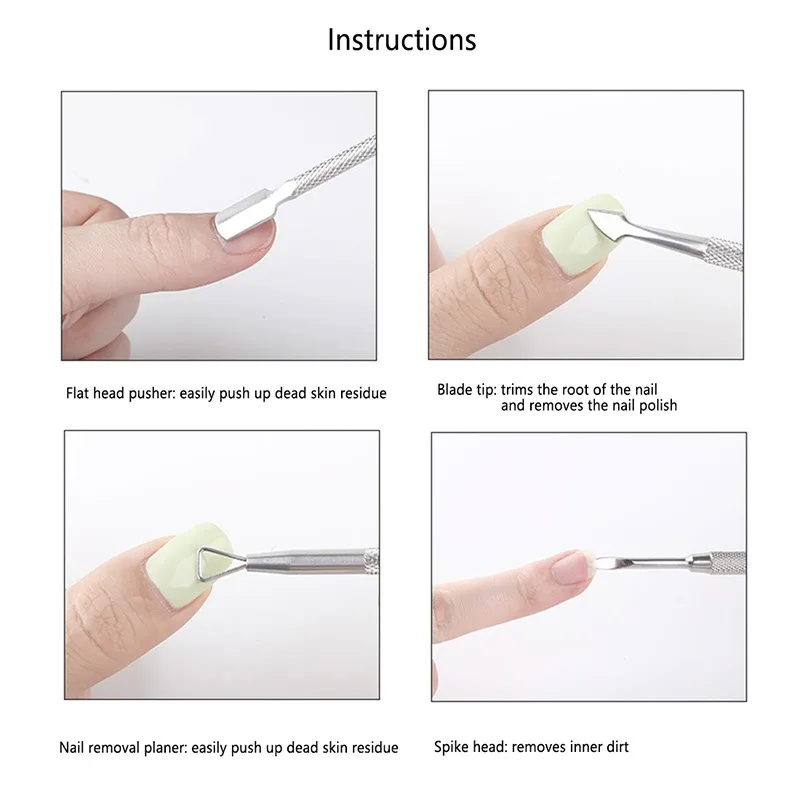 Instructions

Flat head pusher: easily push up dead skin residue

Blade tip: trims the root of the nail and removes the nail polish

Nail removal planer: easily push up dead skin residue

Spike head: removes inner dirt