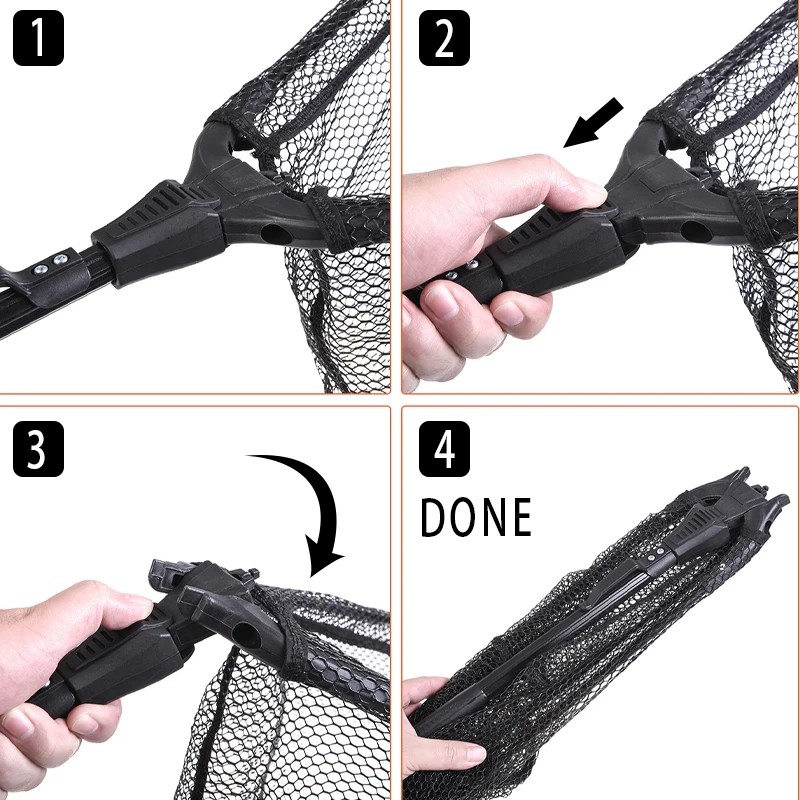 1

2

3

4

DONE