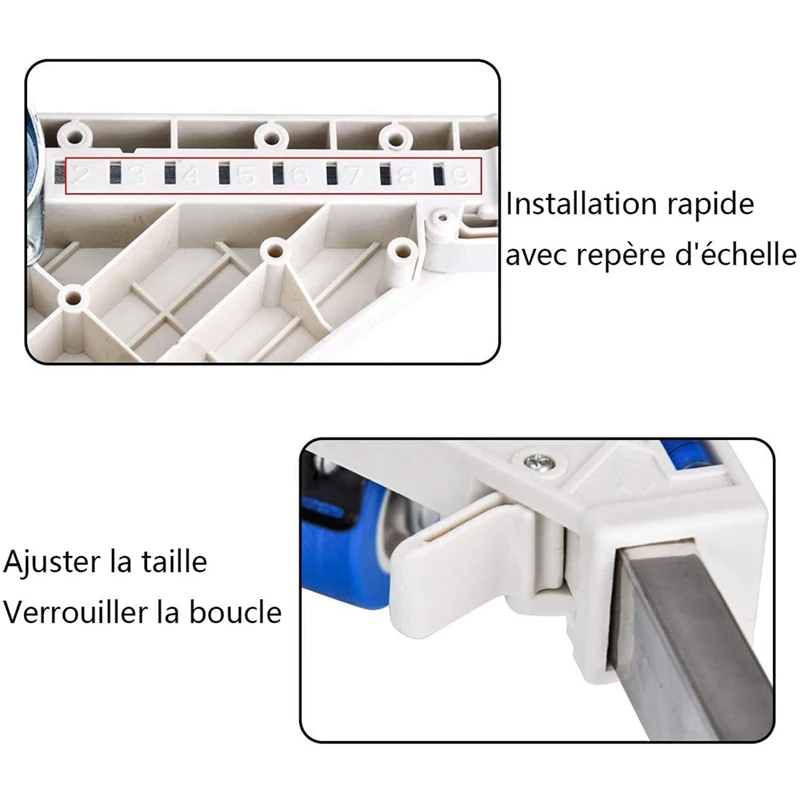 2 3 4 5 6 7 8 9

Installation rapide
avec repère d'échelle

Ajuster la taille
Verrouiller la boucle