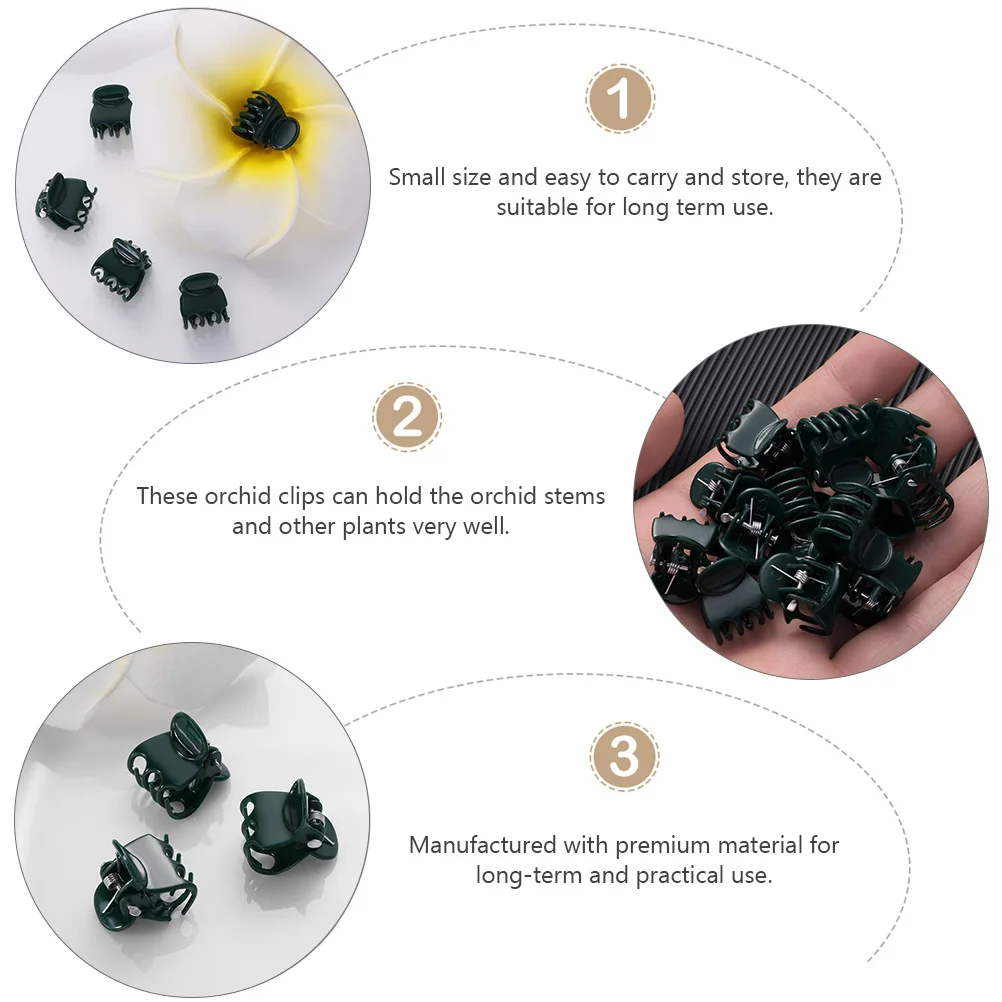 1

Small size and easy to carry and store, they are suitable for long term use.

2

These orchid clips can hold the orchid stems and other plants very well.

3

Manufactured with premium material for long-term and practical use.