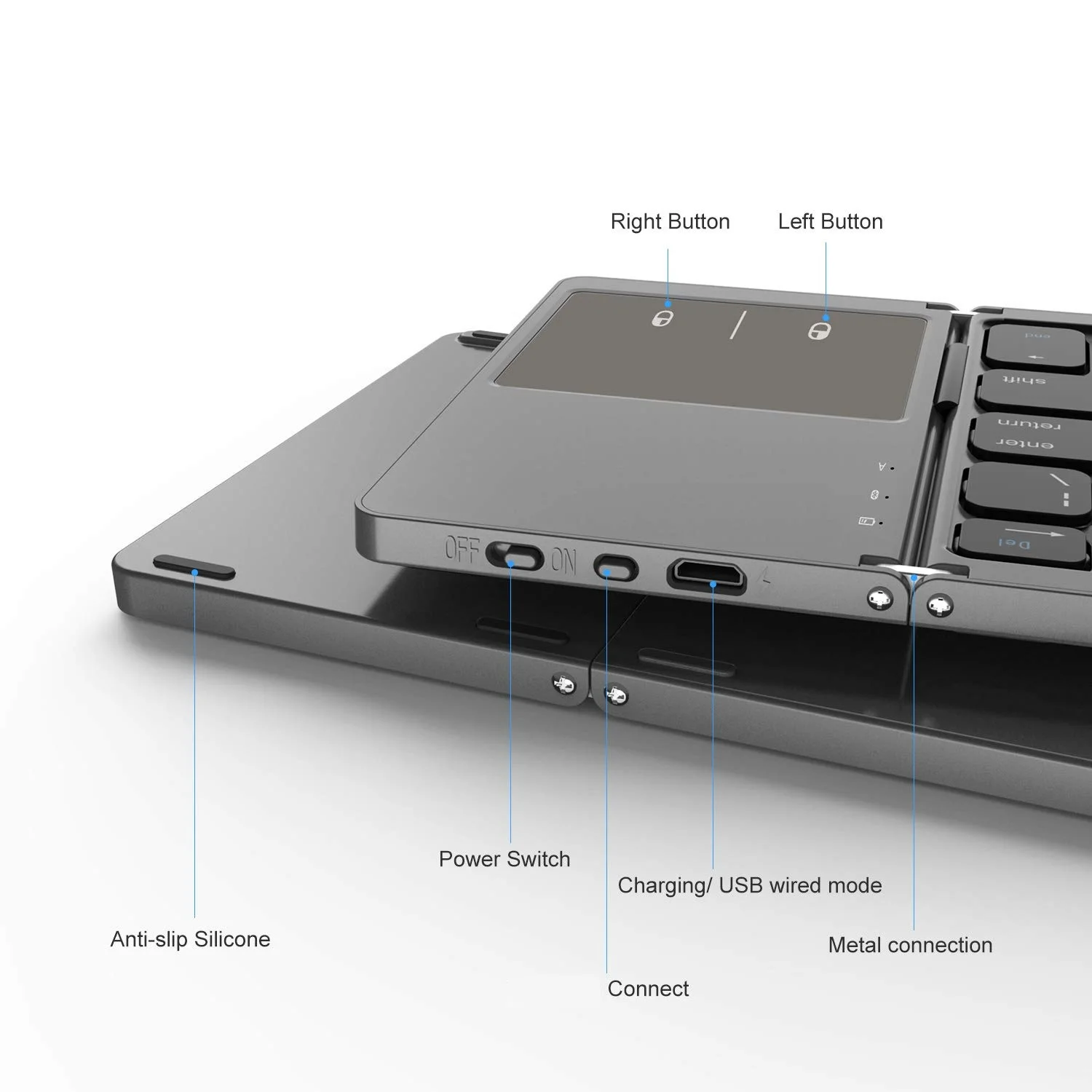 Right Button

Left Button

end

shift

return

enter

Del

A

OFF

ON

Power Switch

Charging/ USB wired mode

Anti-slip Silicone

Metal connection

Connect