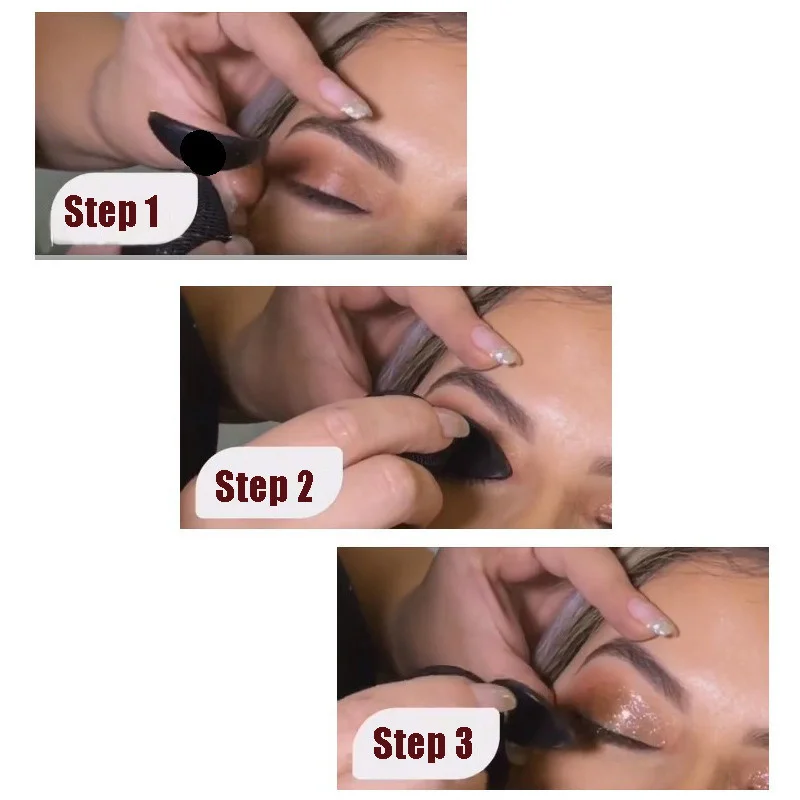 Step 1

Step 2

Step 3