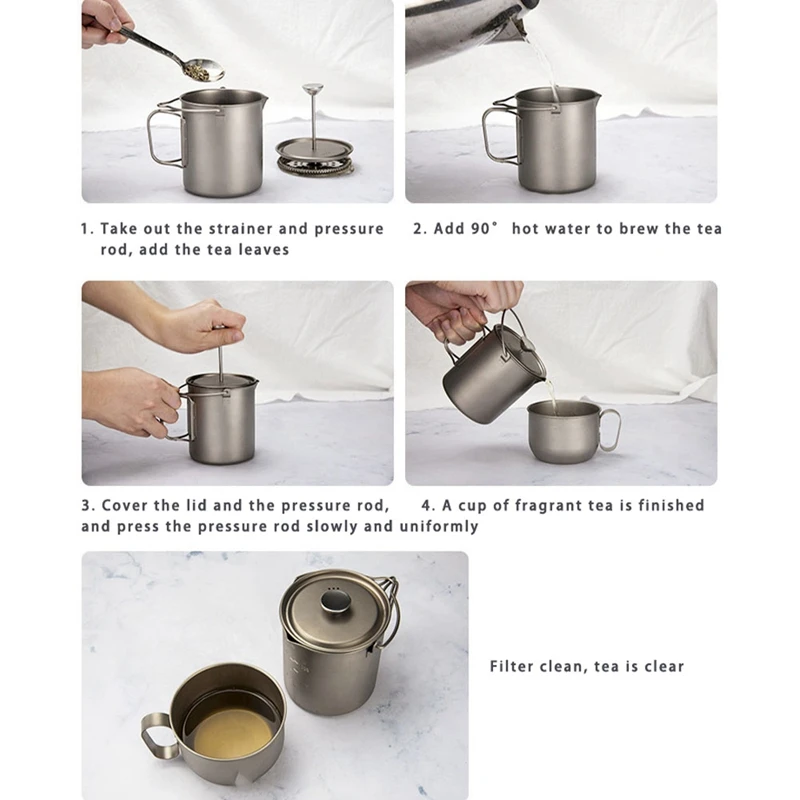 1. Take out the strainer and pressure rod, add the tea leaves

2. Add 90° hot water to brew the tea

3. Cover the lid and the pressure rod, and press the pressure rod slowly and uniformly

4. A cup of fragrant tea is finished

Filter clean, tea is clear