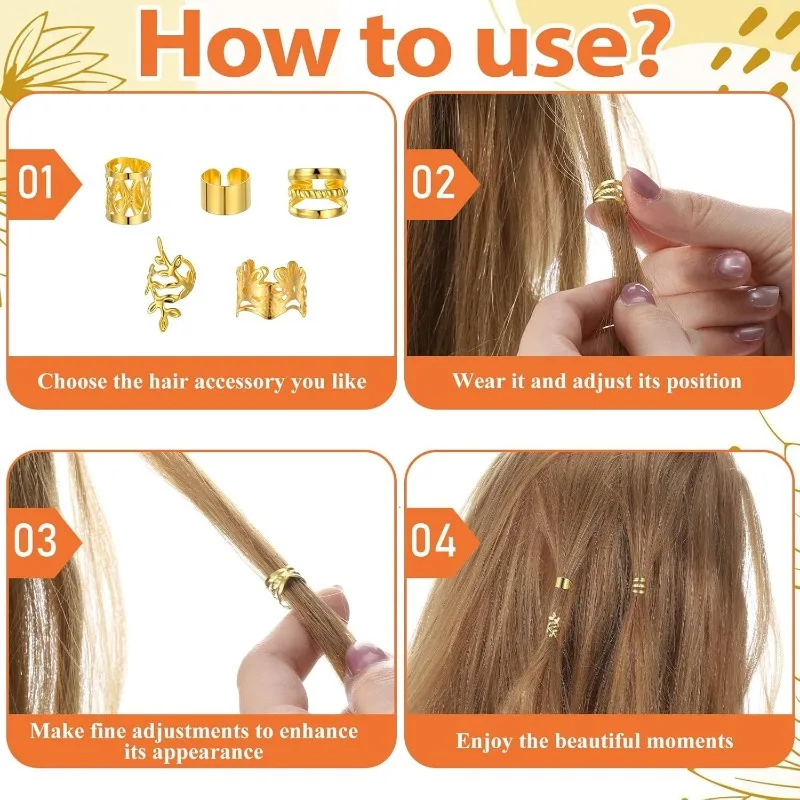 How to use?

01

Choose the hair accessory you like

02

Wear it and adjust its position

03

Make fine adjustments to enhance its appearance

04

Enjoy the beautiful moments