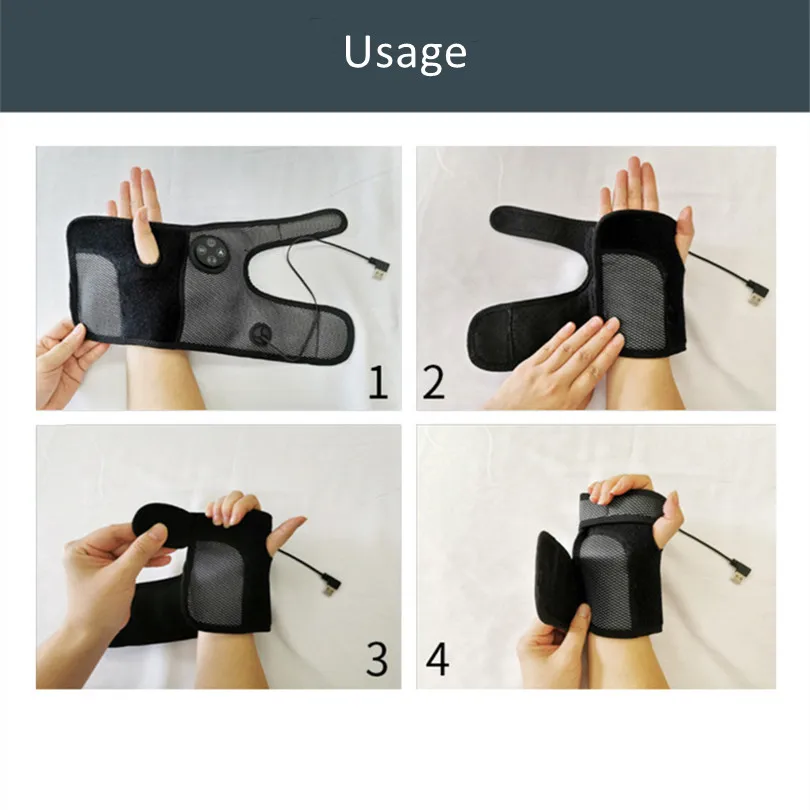 Usage

1

2

3

4