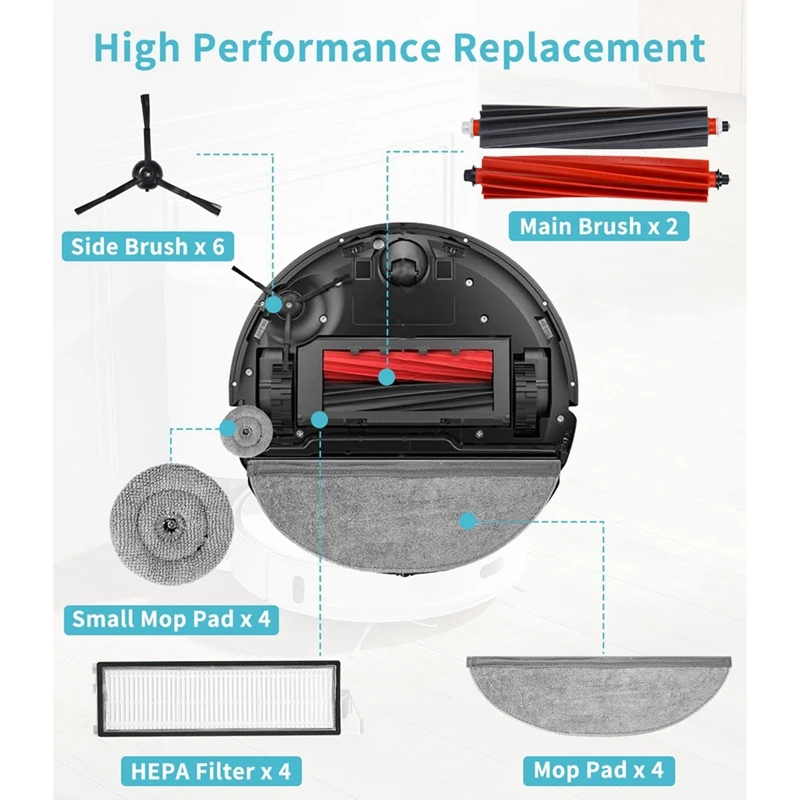 High Performance Replacement

Side Brush x 6

Main Brush x 2

Small Mop Pad x 4

HEPA Filter x 4

Mop Pad x 4