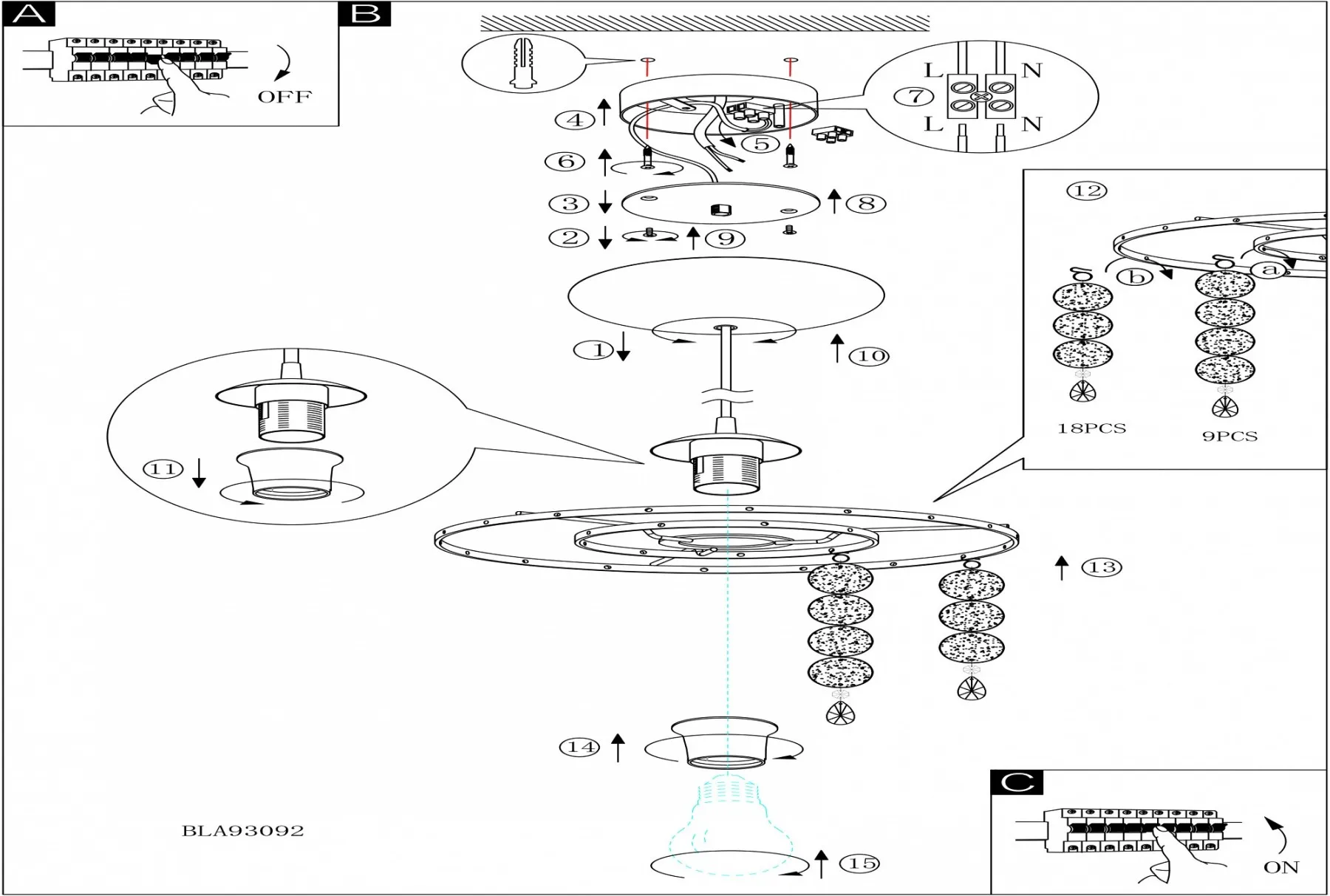 A

OFF

B

L N
7
L N

4
5
6
3
8
2
9
1
10
11

12
b
a
18PCS
9PCS

13
14
15

BLA93092

C

ON