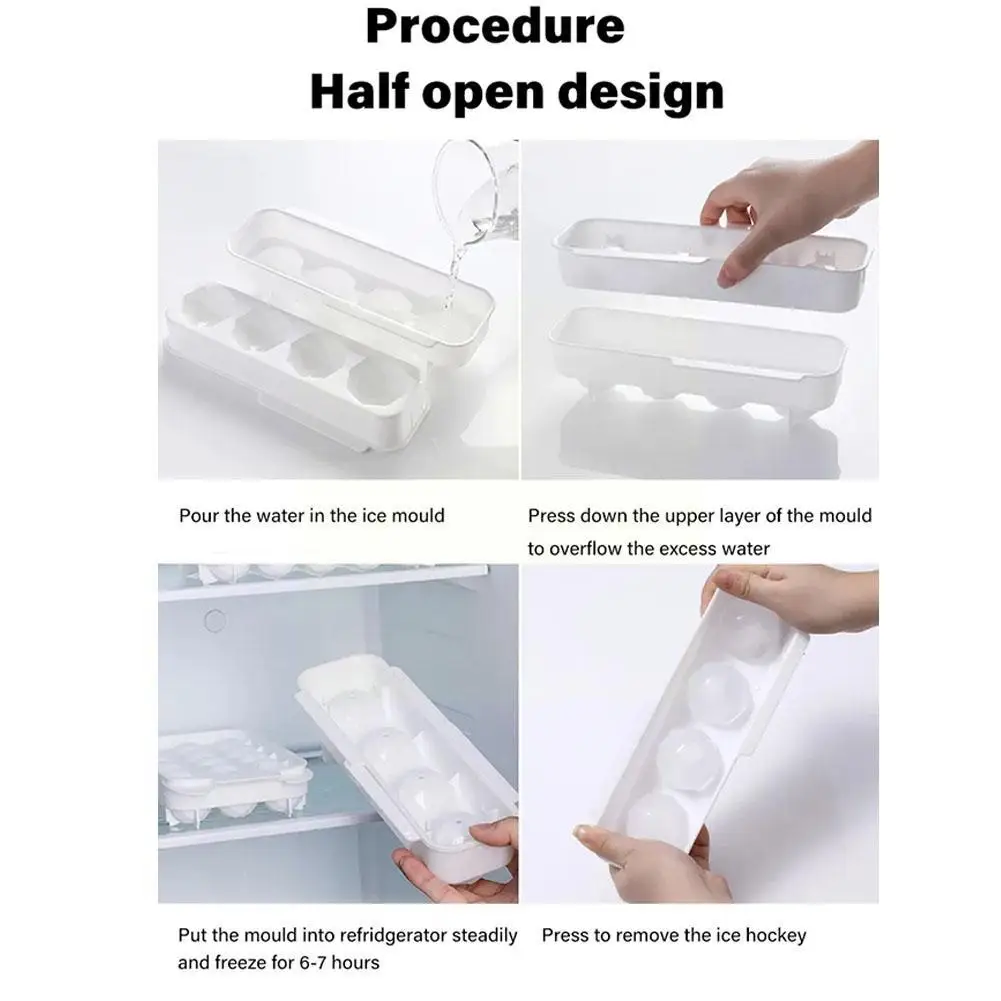 Procedure
Half open design

Pour the water in the ice mould

Press down the upper layer of the mould to overflow the excess water

Put the mould into refridgerator steadily and freeze for 6-7 hours

Press to remove the ice hockey