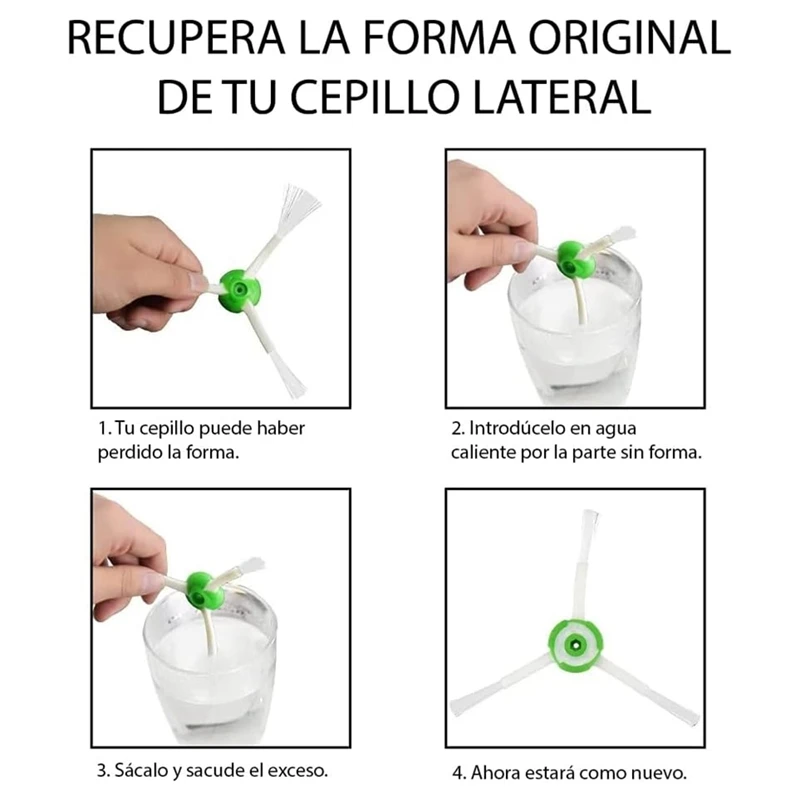 RECUPERA LA FORMA ORIGINAL DE TU CEPILLO LATERAL

1. Tu cepillo puede haber perdido la forma.

2. Introdúcelo en agua caliente por la parte sin forma.

3. Sácalo y sacude el exceso.

4. Ahora estará como nuevo.