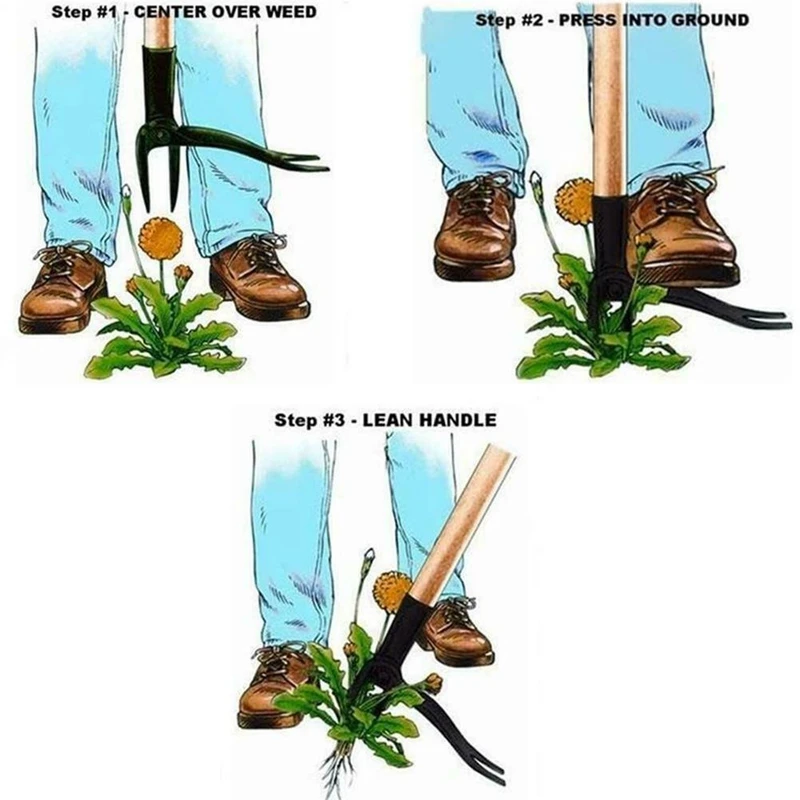 Step #1 - CENTER OVER WEED

Step #2 - PRESS INTO GROUND

Step #3 - LEAN HANDLE