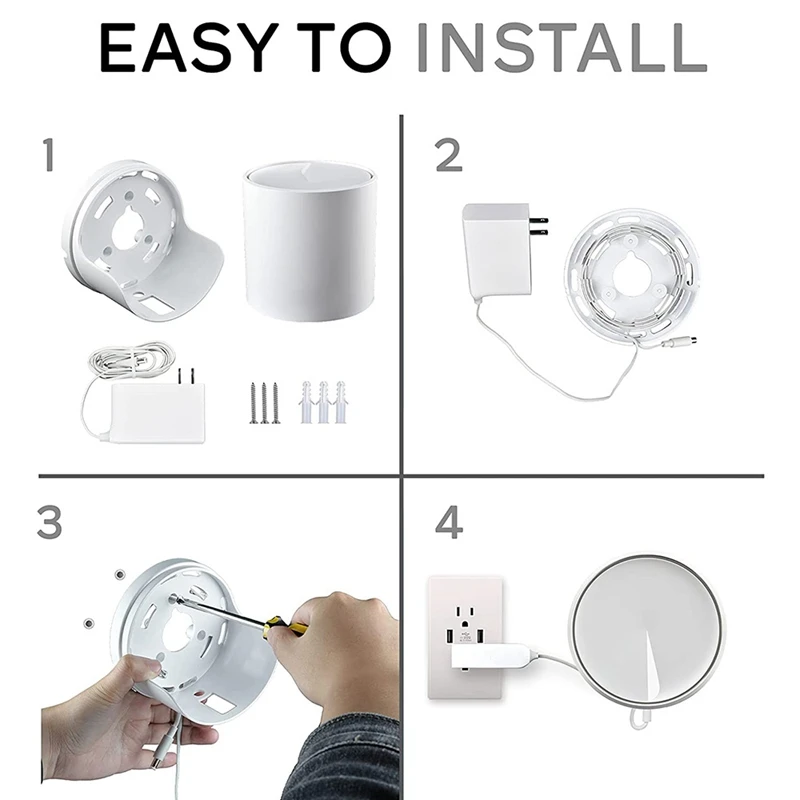 EASY TO INSTALL

1

2

3

4