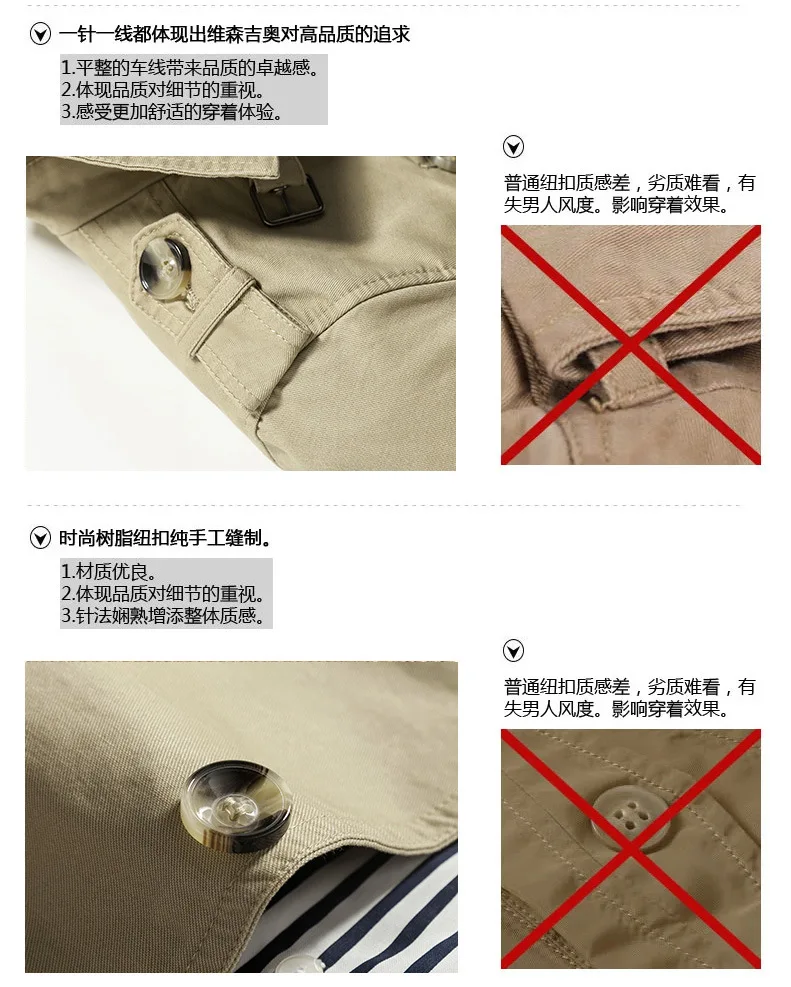 一针一线都体现出维森吉奥对高品质的追求

1.平整的车线带来品质的卓越感。
2.体现品质对细节的重视。
3.感受更加舒适的穿着体验。

普通纽扣质感差，劣质难看，有失男人风度。影响穿着效果。

时尚树脂纽扣纯手工缝制。

1.材质优良。
2.体现品质对细节的重视。
3.针法娴熟增添整体质感。

普通纽扣质感差，劣质难看，有失男人风度。影响穿着效果。