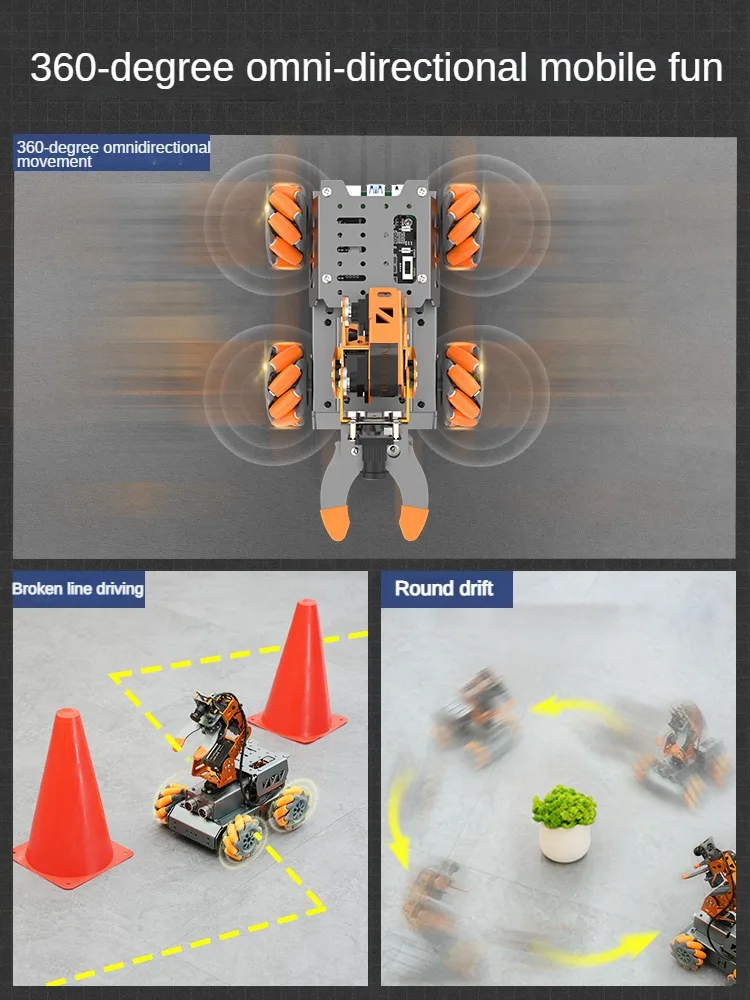 360-degree omni-directional mobile fun

360-degree omnidirectional movement

Broken line driving

Round drift