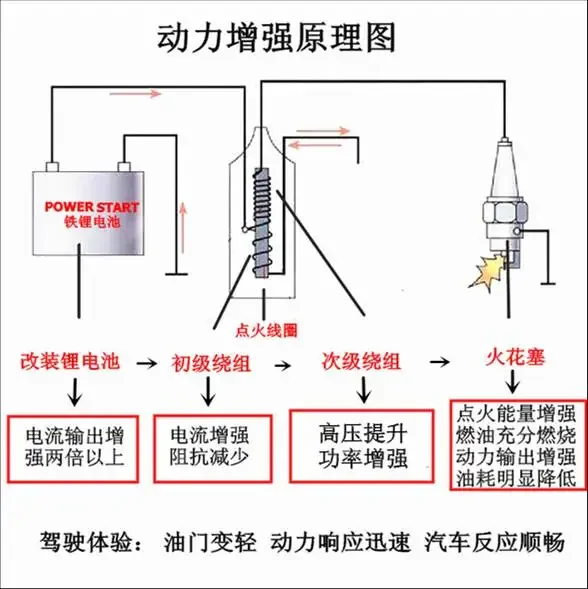 动力增强原理图

POWER START
铁锂电池

点火线圈

改装锂电池 → 初级绕组 → 次级绕组 → 火花塞

电流输出增强两倍以上

电流增强
阻抗减少

高压提升
功率增强

点火能量增强
燃油充分燃烧
动力输出增强
油耗明显降低

驾驶体验： 油门变轻 动力响应迅速 汽车反应顺畅