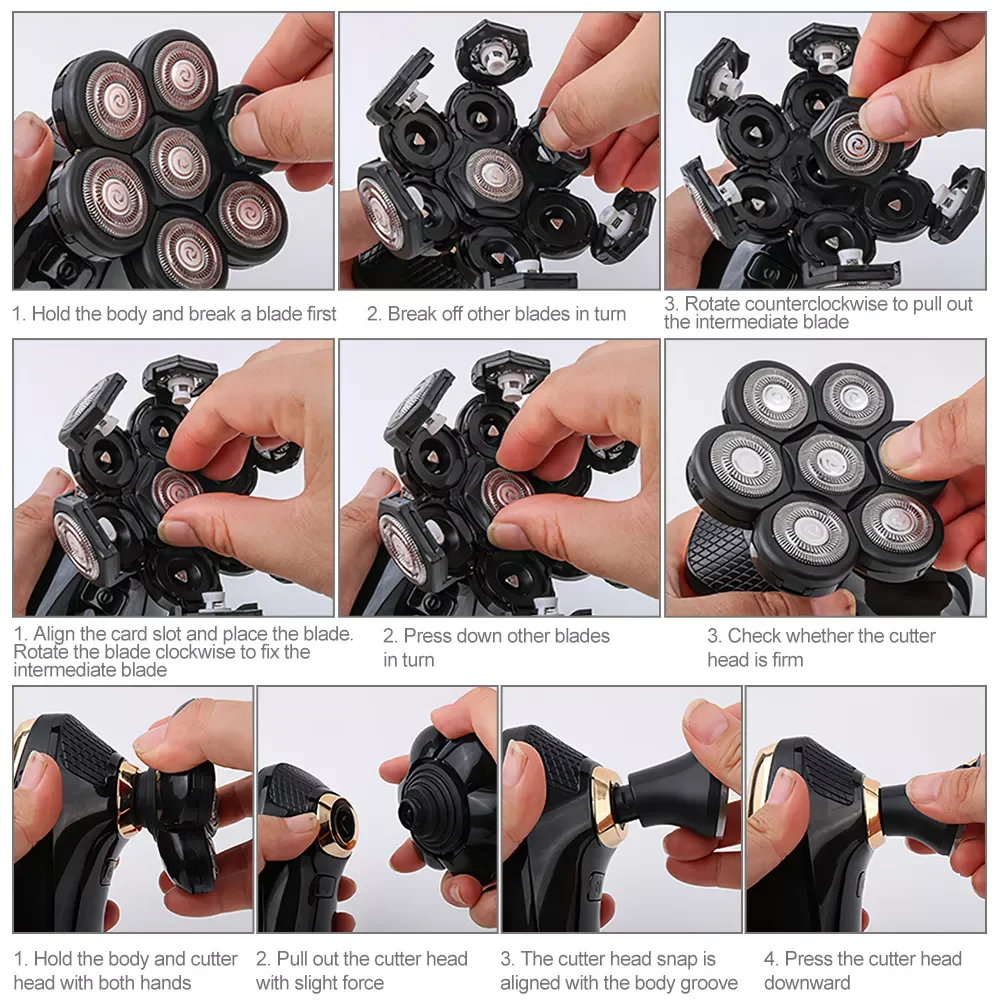 1. Hold the body and break a blade first

2. Break off other blades in turn

3. Rotate counterclockwise to pull out the intermediate blade

1. Align the card slot and place the blade. Rotate the blade clockwise to fix the intermediate blade

2. Press down other blades in turn

3. Check whether the cutter head is firm

1. Hold the body and cutter head with both hands

2. Pull out the cutter head with slight force

3. The cutter head snap is aligned with the body groove

4. Press the cutter head downward