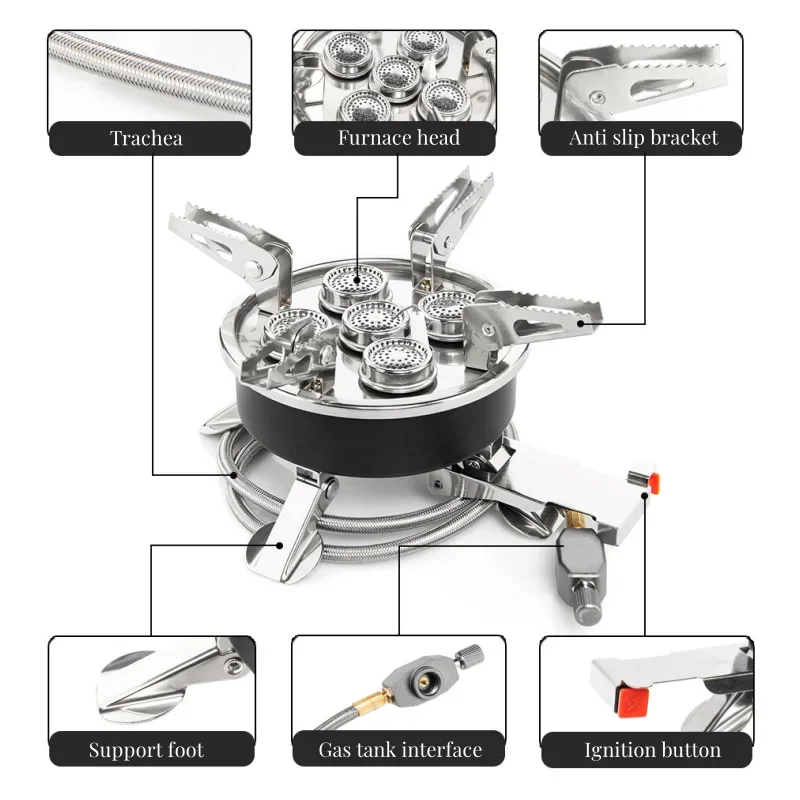 Trachea

Furnace head

Anti slip bracket

Support foot

Gas tank interface

Ignition button