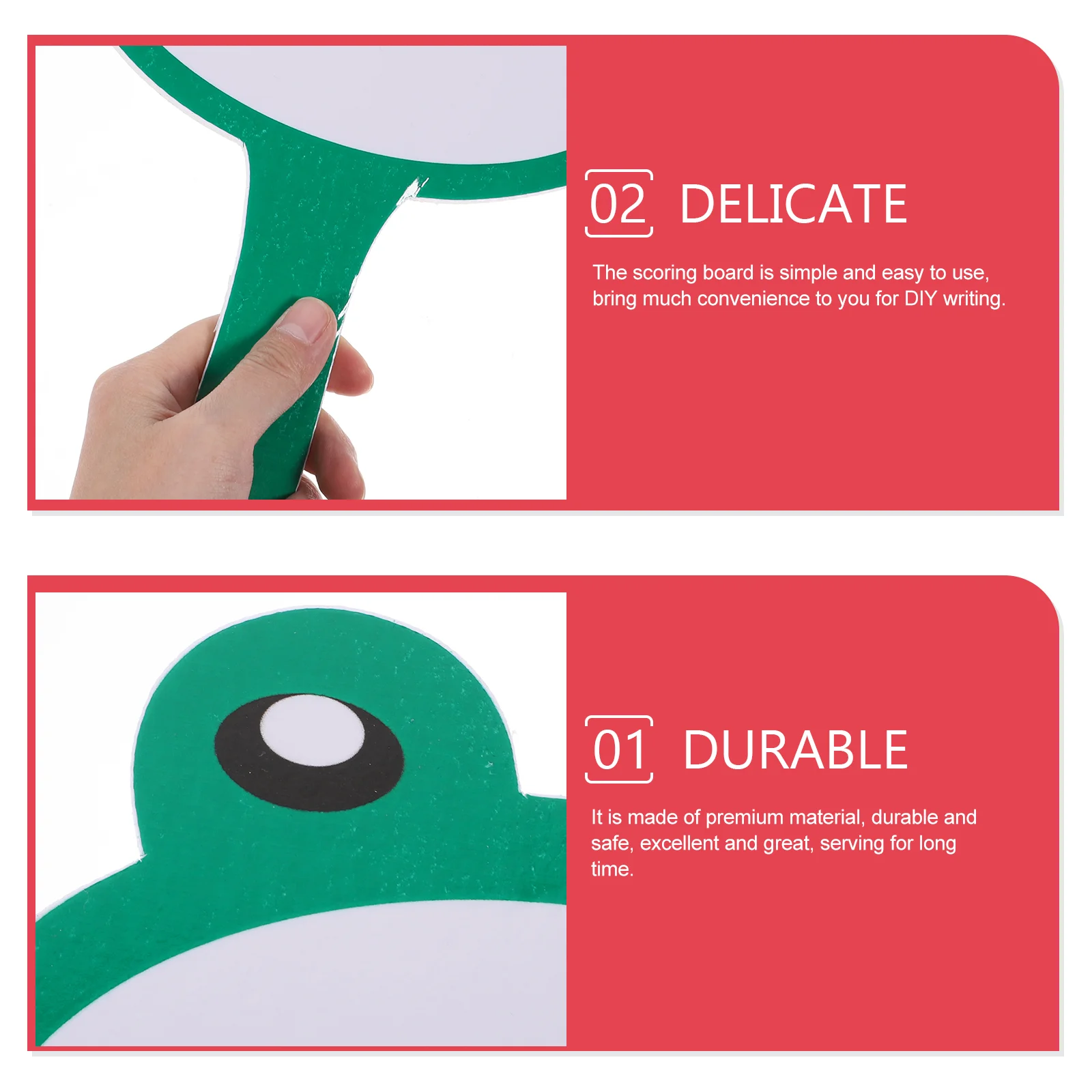 02 DELICATE

The scoring board is simple and easy to use, bring much convenience to you for DIY writing.

01 DURABLE

It is made of premium material, durable and safe, excellent and great, serving for long time.