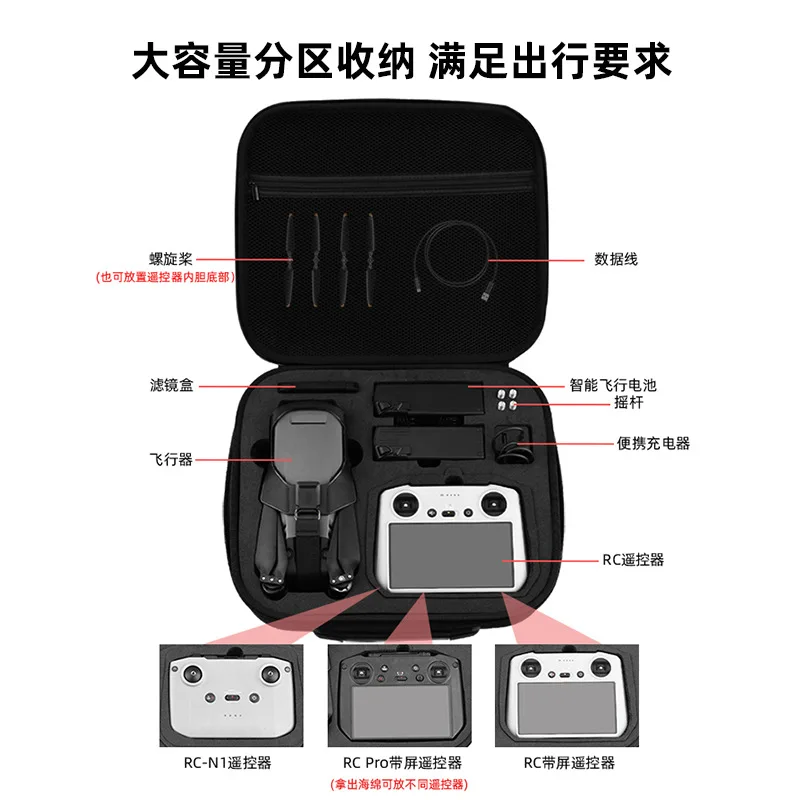 大容量分区收纳 满足出行要求

螺旋桨
(也可放置遥控器内胆底部)

数据线

滤镜盒

智能飞行电池
摇杆

便携充电器

飞行器

RC遥控器

RC-N1遥控器

RC Pro带屏遥控器
(拿出海绵可放不同遥控器)

RC带屏遥控器