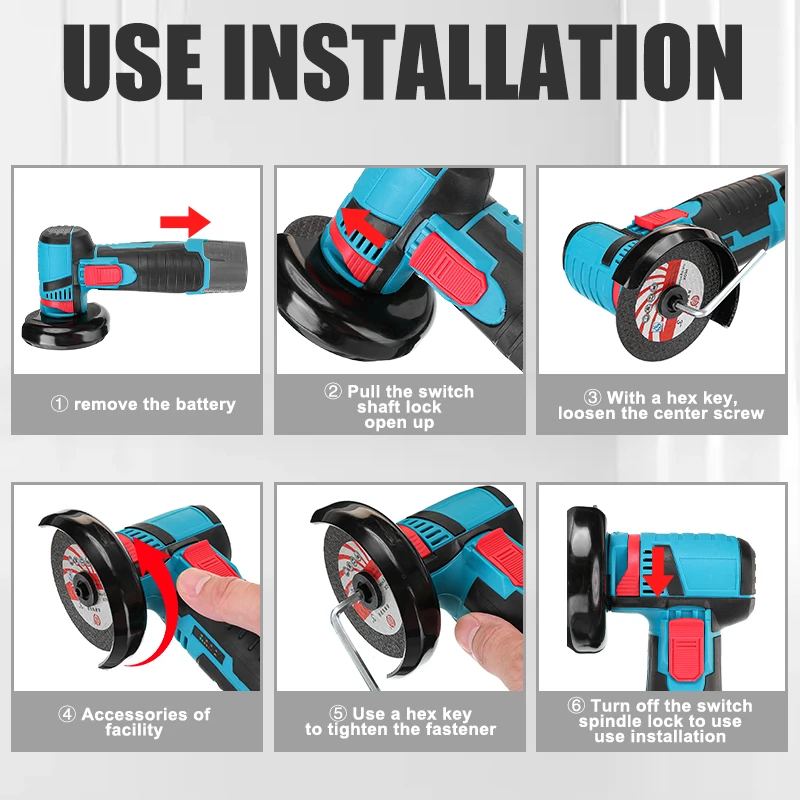 USE INSTALLATION

① remove the battery

② Pull the switch shaft lock open up

③ With a hex key, loosen the center screw

④ Accessories of facility

⑤ Use a hex key to tighten the fastener

⑥ Turn off the switch spindle lock to use use installation